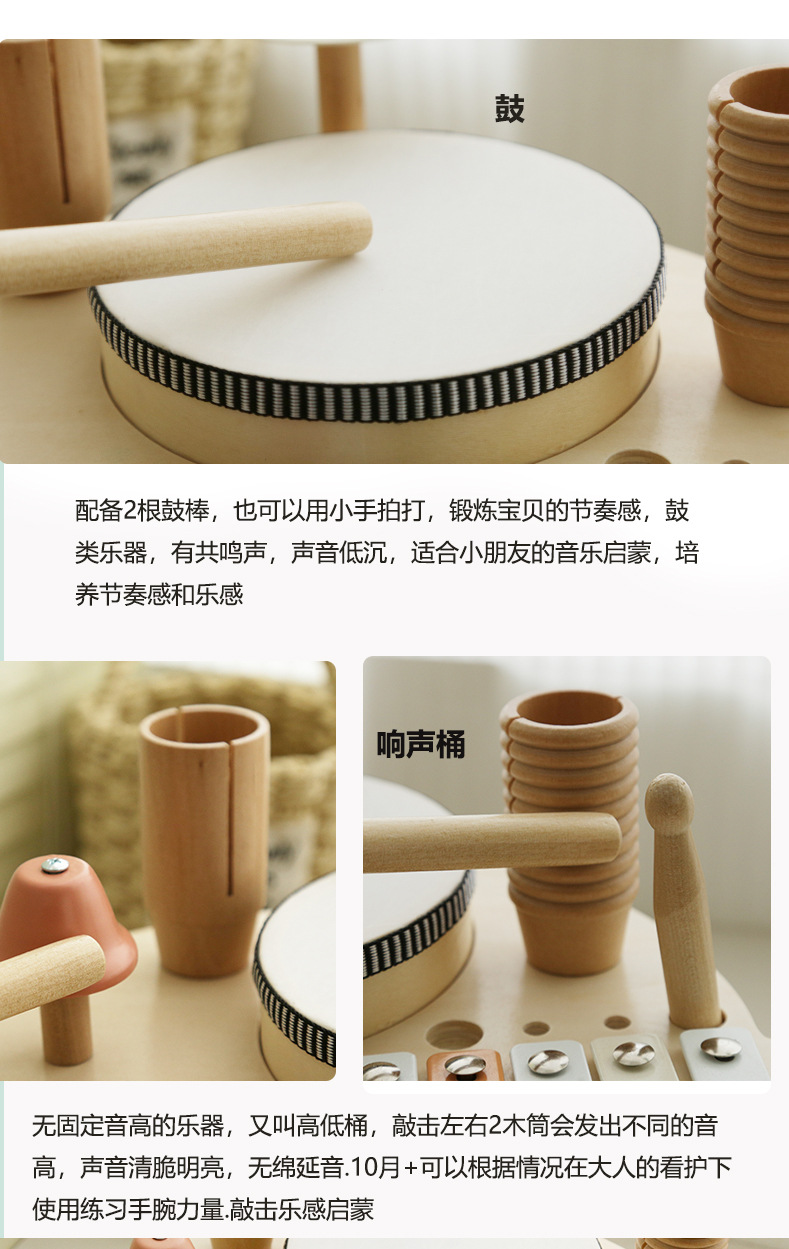 鼓

配备2根鼓棒，也可以用小手拍打，锻炼宝贝的节奏感，鼓类乐器，有共鸣声，声音低沉，适合小朋友的音乐启蒙，培养节奏感和乐感

响声桶

无固定音高的乐器，又叫高低桶，敲击左右2木筒会发出不同的音高，声音清脆明亮，无绵延音.10月+可以根据情况在大人的看护下使用练习手腕力量.敲击乐感启蒙