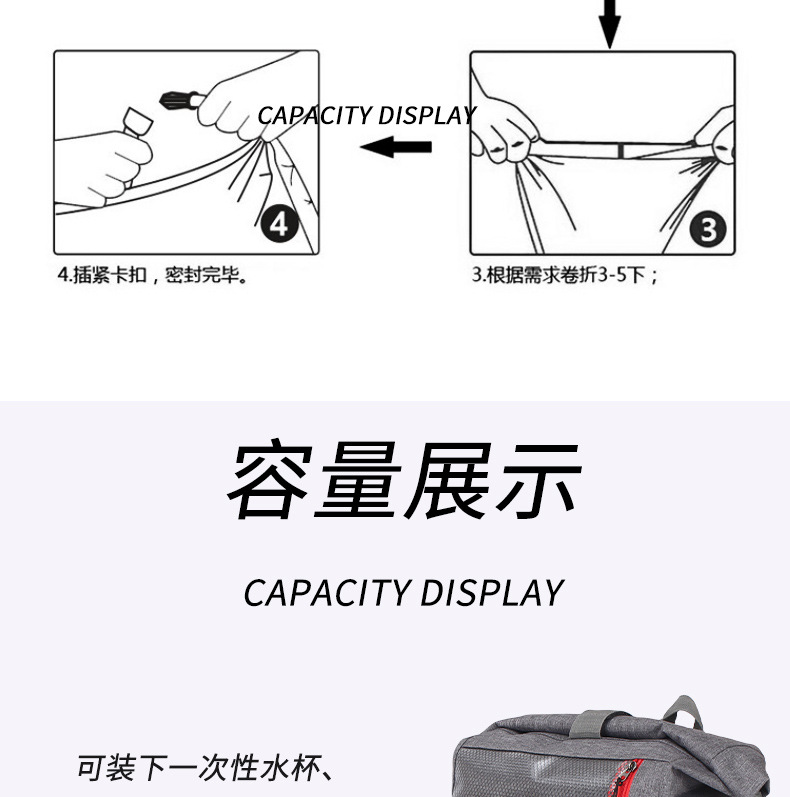 CAPACITY DISPLAY

4

3

4.插紧卡扣，密封完毕。

3.根据需求卷折3-5下；

容量展示

CAPACITY DISPLAY

可装下一次性水杯、