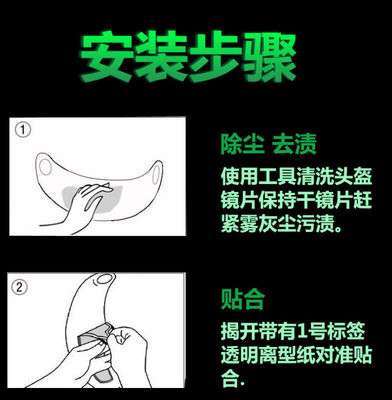 安装步骤

①

除尘 去渍

使用工具清洗头盔镜片保持干镜片赶紧雾灰尘污渍。

②

贴合

揭开带有1号标签透明离型纸对准贴合.