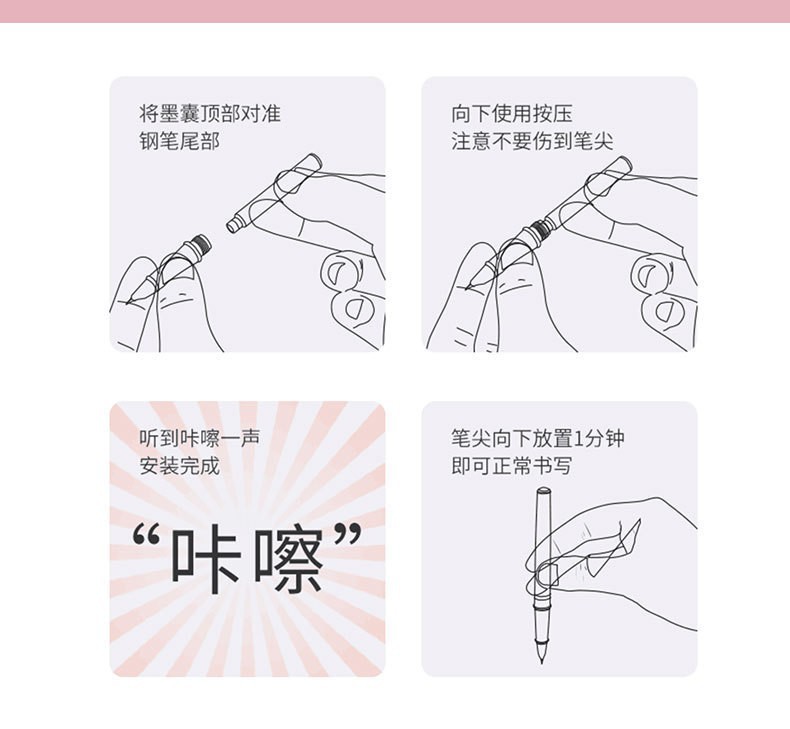 将墨囊顶部对准
钢笔尾部

向下使用按压
注意不要伤到笔尖

听到咔嚓一声
安装完成

“咔嚓”

笔尖向下放置1分钟
即可正常书写