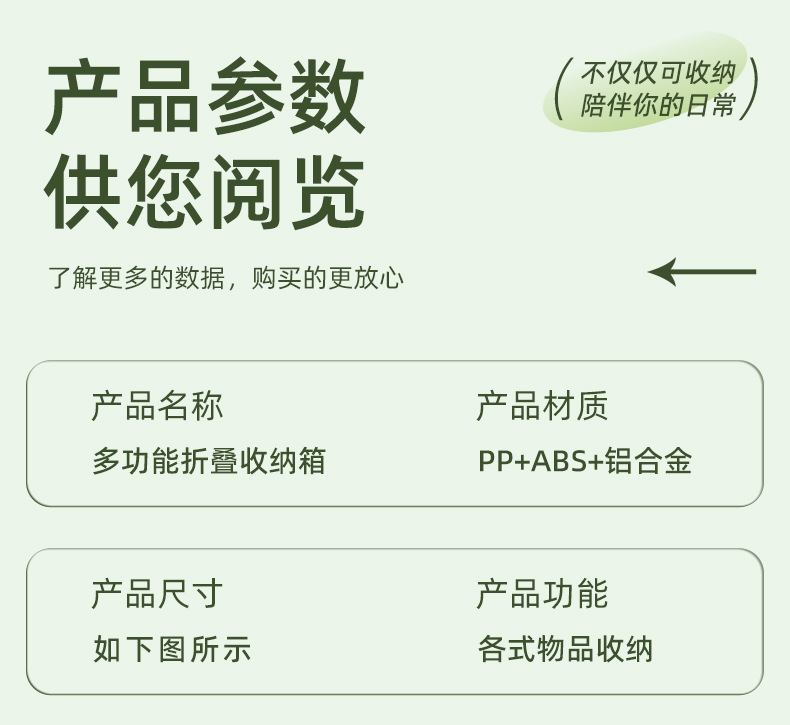 产品参数
供您阅览

(不仅仅可收纳
陪伴你的日常)

了解更多的数据，购买的更放心

产品名称
多功能折叠收纳箱

产品材质
PP+ABS+铝合金

产品尺寸
如下图所示

产品功能
各式物品收纳