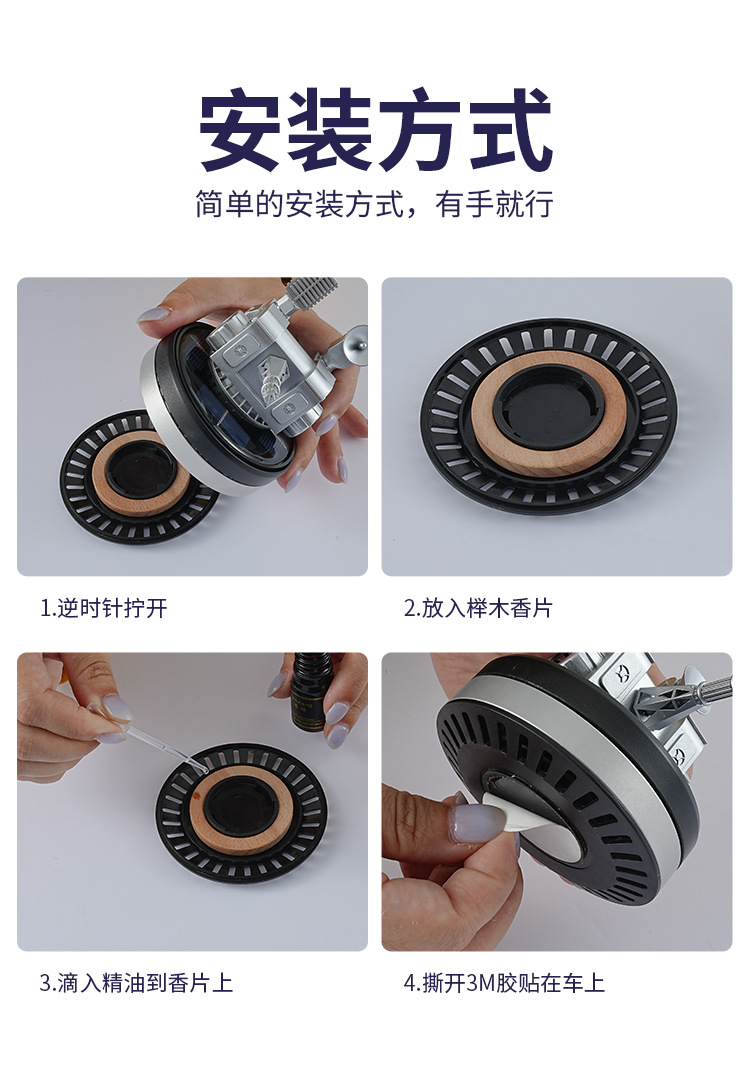 安装方式

简单的安装方式，有手就行

1.逆时针拧开

2.放入榉木香片

3.滴入精油到香片上

4.撕开3M胶贴在车上