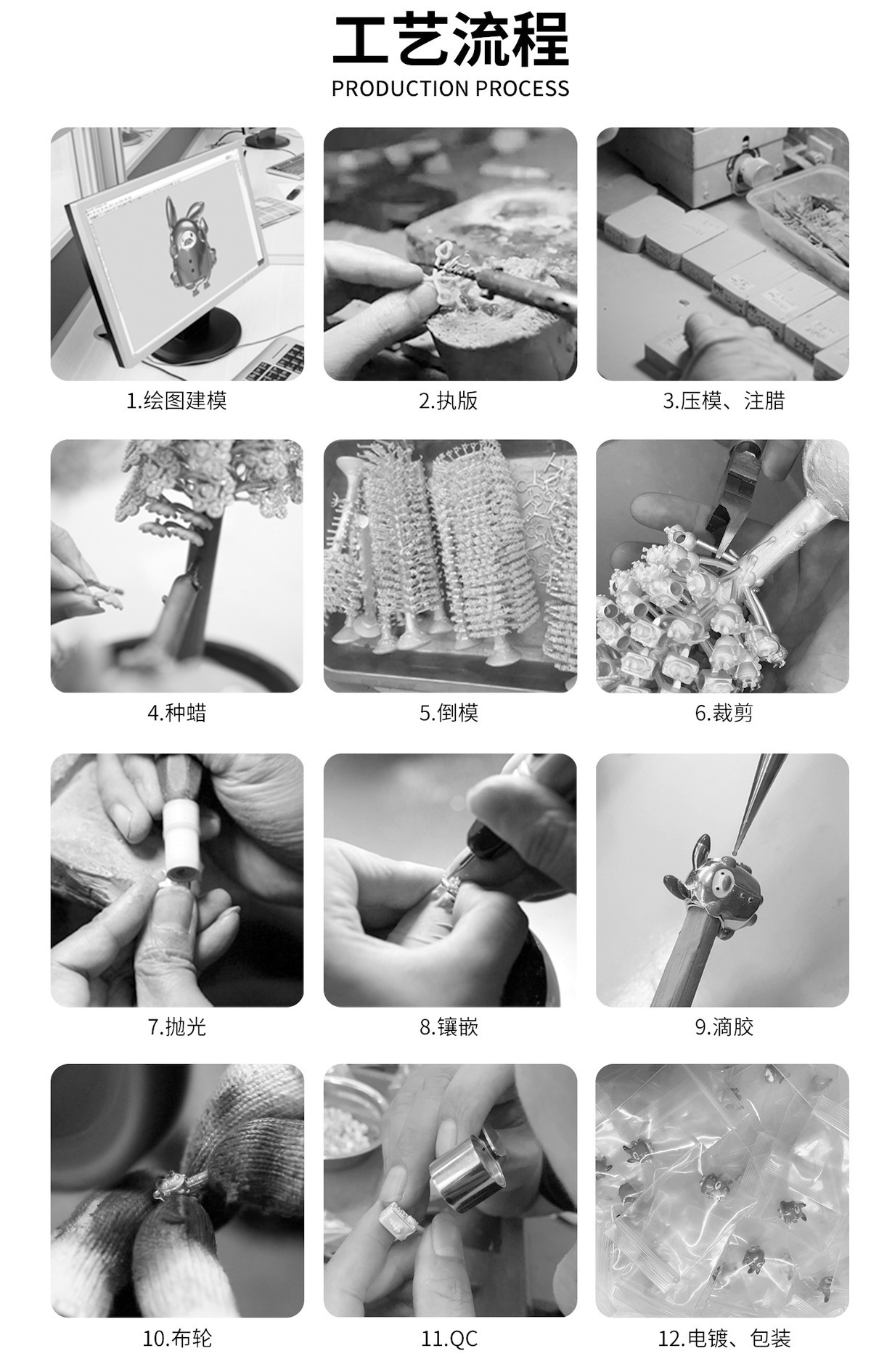 工艺流程
PRODUCTION PROCESS

1.绘图建模

2.执版

3.压模、注腊

4.种蜡

5.倒模

6.裁剪

7.抛光

8.镶嵌

9.滴胶

10.布轮

11.QC

12.电镀、包装