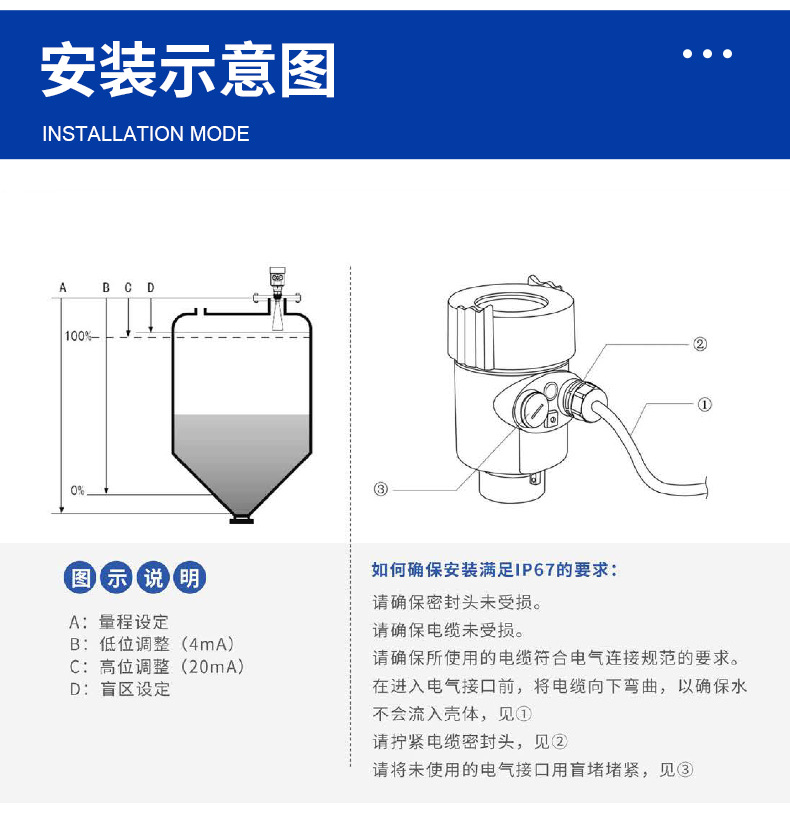 安装示意图

INSTALLATION MODE

A B C D

100%

0%

②

①

③

图示说明

A：量程设定
B：低位调整（4mA）
C：高位调整（20mA）
D：盲区设定

如何确保安装满足IP67的要求：

请确保密封头未受损。
请确保电缆未受损。
请确保所使用的电缆符合电气连接规范的要求。
在进入电气接口前，将电缆向下弯曲，以确保水不会流入壳体，见①
请拧紧电缆密封头，见②
请将未使用的电气接口用盲堵堵紧，见③