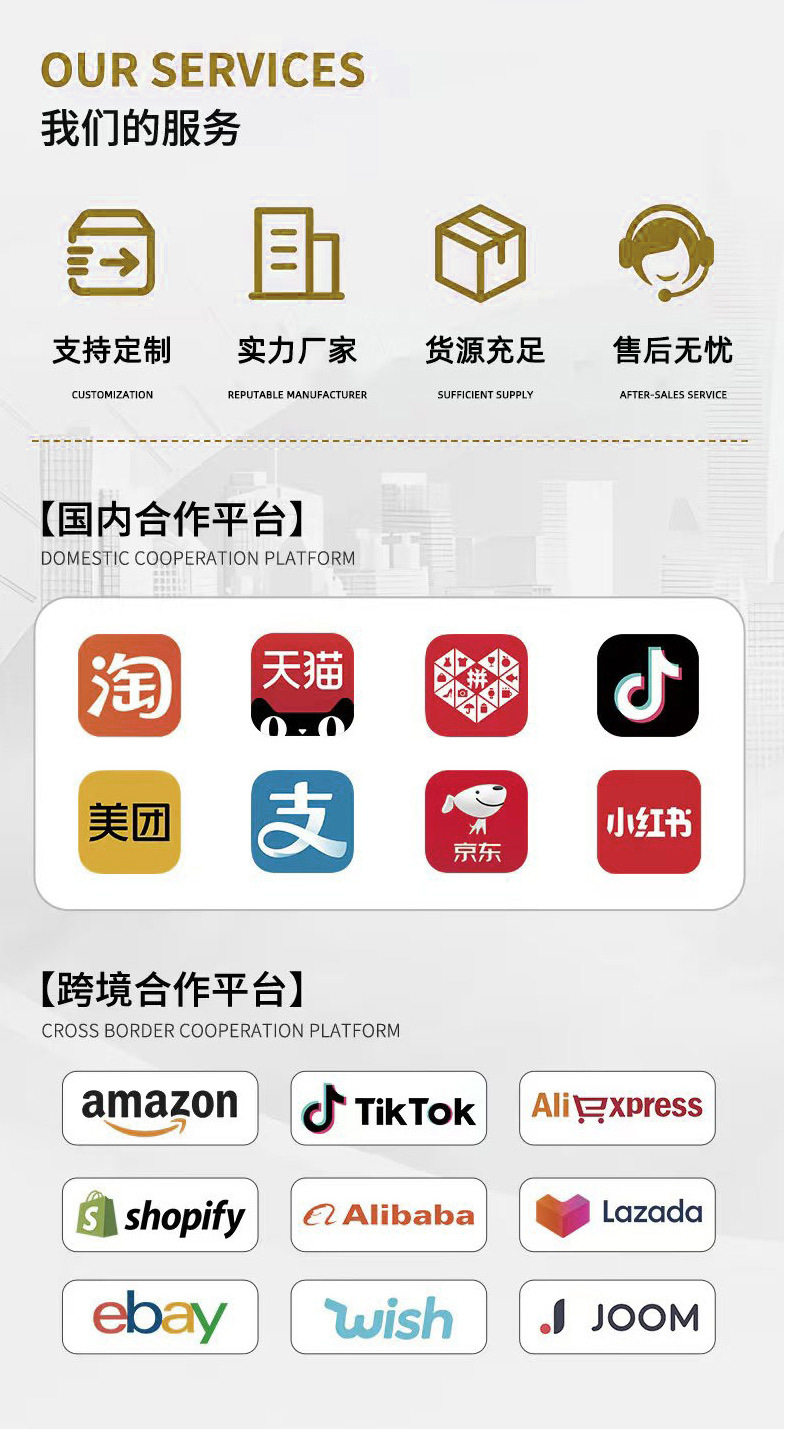 OUR SERVICES
我们的服务

支持定制
CUSTOMIZATION

实力厂家
REPUTABLE MANUFACTURER

货源充足
SUFFICIENT SUPPLY

售后无忧
AFTER-SALES SERVICE

【国内合作平台】
DOMESTIC COOPERATION PLATFORM

淘

天猫

拼

美团

支

京东

小红书

【跨境合作平台】
CROSS BORDER COOPERATION PLATFORM

amazon

TikTok

AliExpress

shopify

Alibaba

Lazada

ebay

wish

JOOM