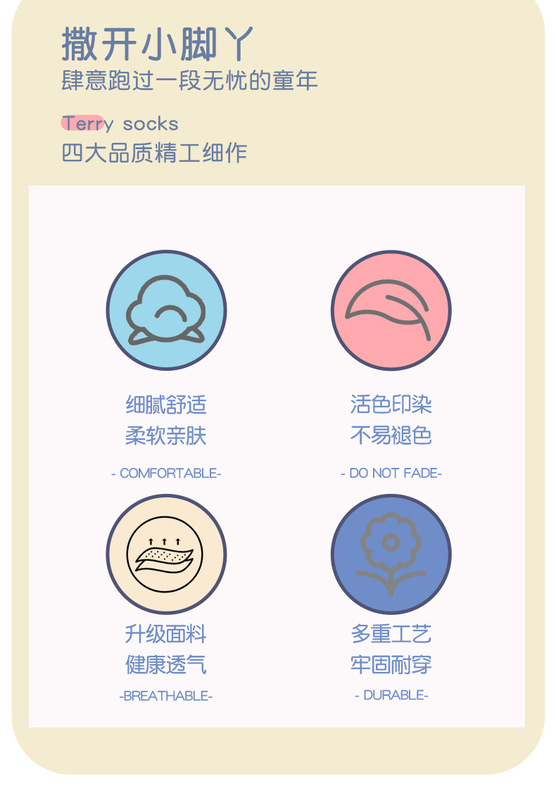 撒开小脚丫
肆意跑过一段无忧的童年

Terry socks
四大品质精工细作

细腻舒适
柔软亲肤

- COMFORTABLE-

活色印染
不易褪色

- DO NOT FADE-

升级面料
健康透气

-BREATHABLE-

多重工艺
牢固耐穿

- DURABLE-