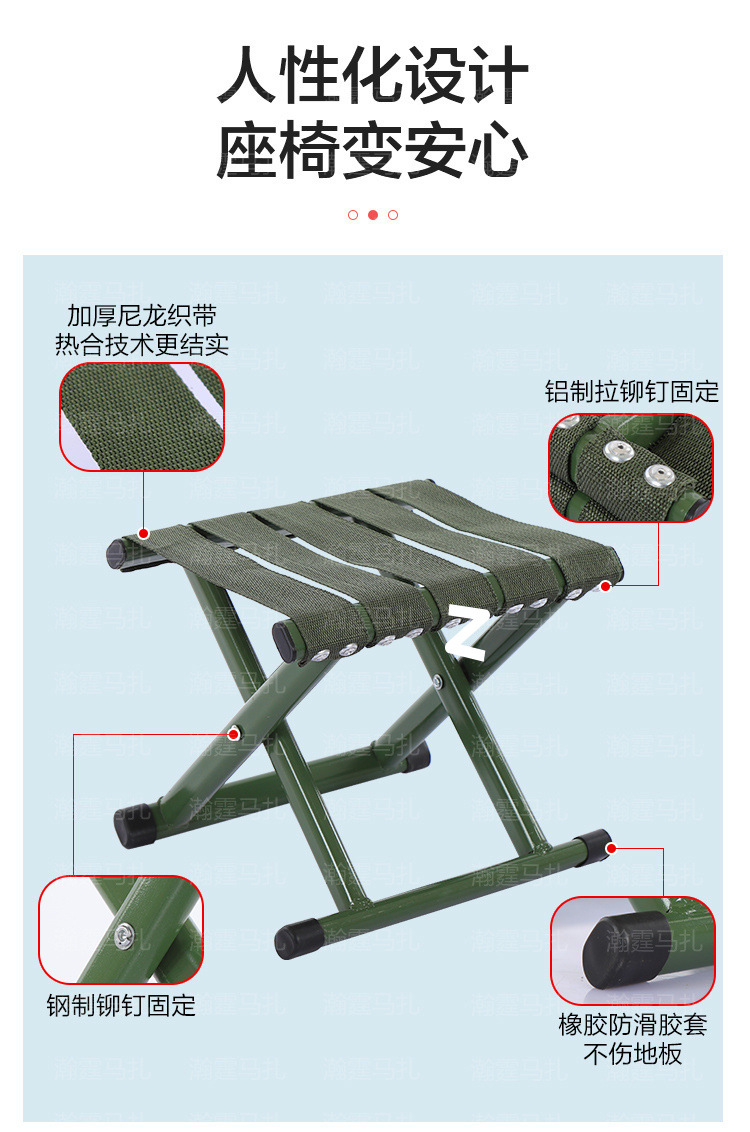 人性化设计
座椅变安心

加厚尼龙织带
热合技术更结实

铝制拉铆钉固定

钢制铆钉固定

橡胶防滑胶套
不伤地板

瀚霆马扎