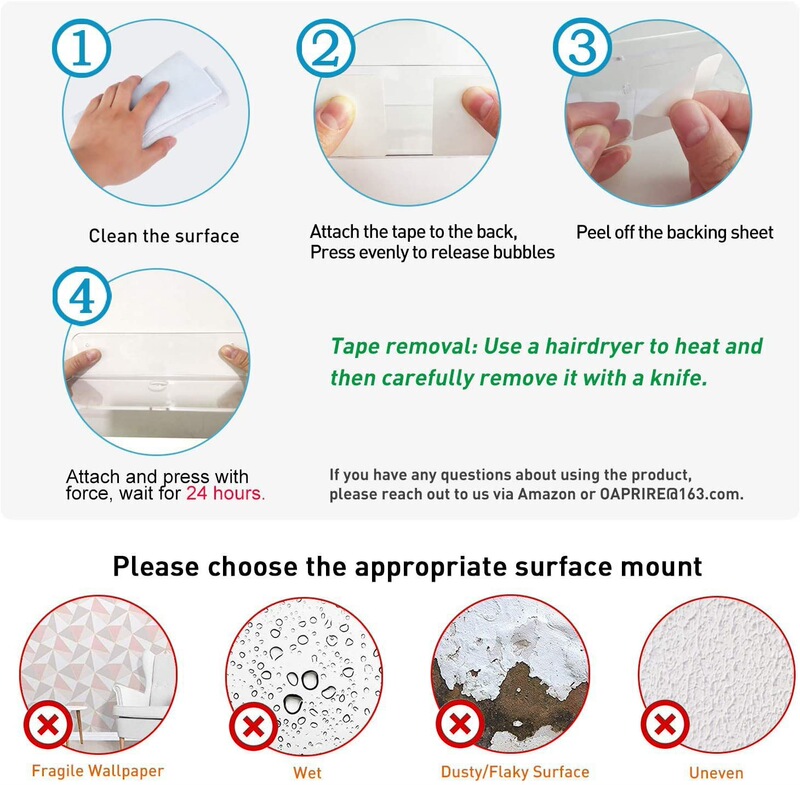 ①
Clean the surface

②
Attach the tape to the back,
Press evenly to release bubbles

③
Peel off the backing sheet

④
Attach and press with force, wait for 24 hours.

Tape removal: Use a hairdryer to heat and then carefully remove it with a knife.

If you have any questions about using the product, please reach out to us via Amazon or OAPRIRE@163.com.

Please choose the appropriate surface mount

Fragile Wallpaper

Wet

Dusty/Flaky Surface

Uneven