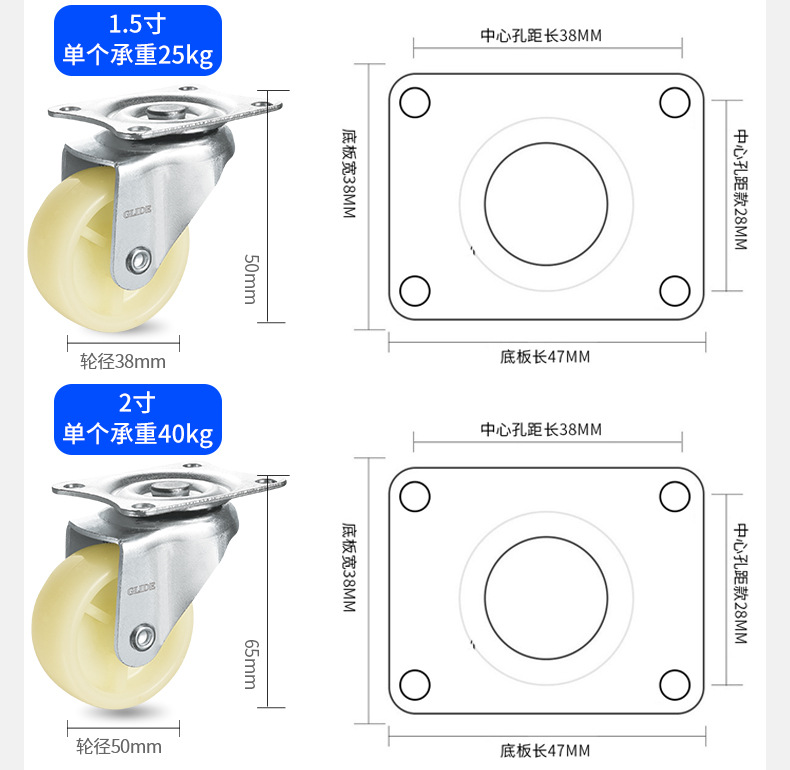 1.5寸
单个承重25kg

GLIDE

50mm

轮径38mm

中心孔距长38MM

底板宽38MM

中心孔距款28MM

底板长47MM

2寸
单个承重40kg

GLIDE

65mm

轮径50mm

中心孔距长38MM

底板宽38MM

中心孔距款28MM

底板长47MM