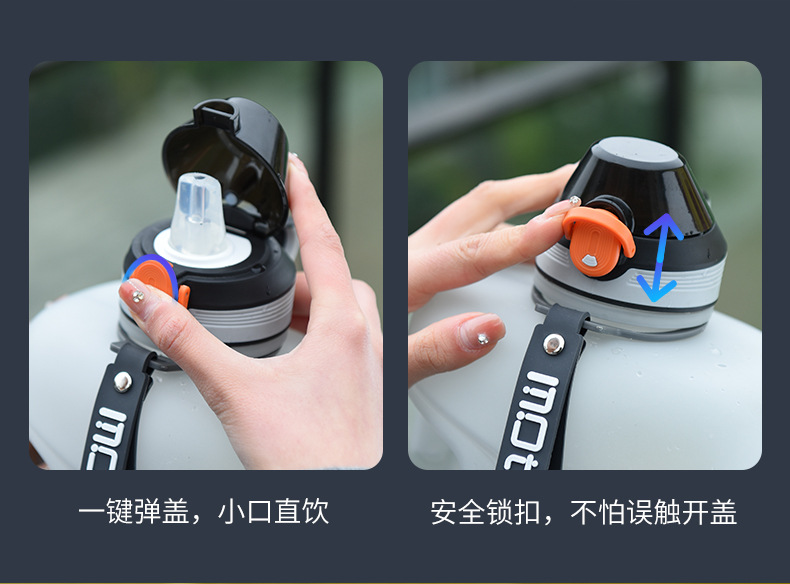 一键弹盖，小口直饮

安全锁扣，不怕误触开盖