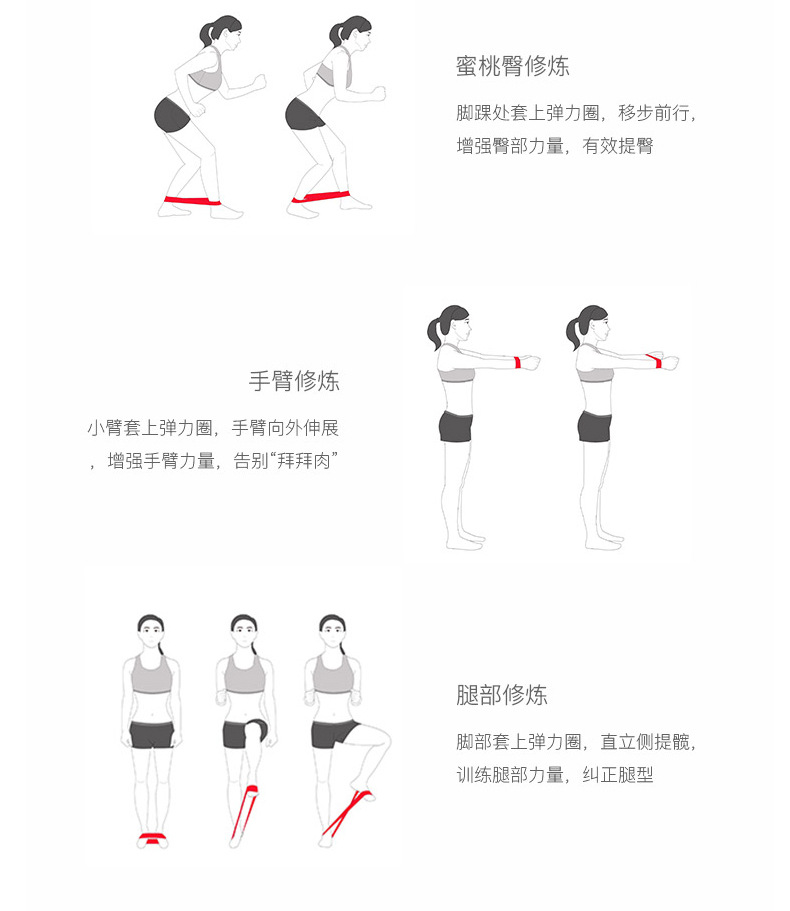 蜜桃臀修炼

脚踝处套上弹力圈，移步前行，增强臀部力量，有效提臀

手臂修炼

小臂套上弹力圈，手臂向外伸展，增强手臂力量，告别“拜拜肉”

腿部修炼

脚部套上弹力圈，直立侧提髋，训练腿部力量，纠正腿型