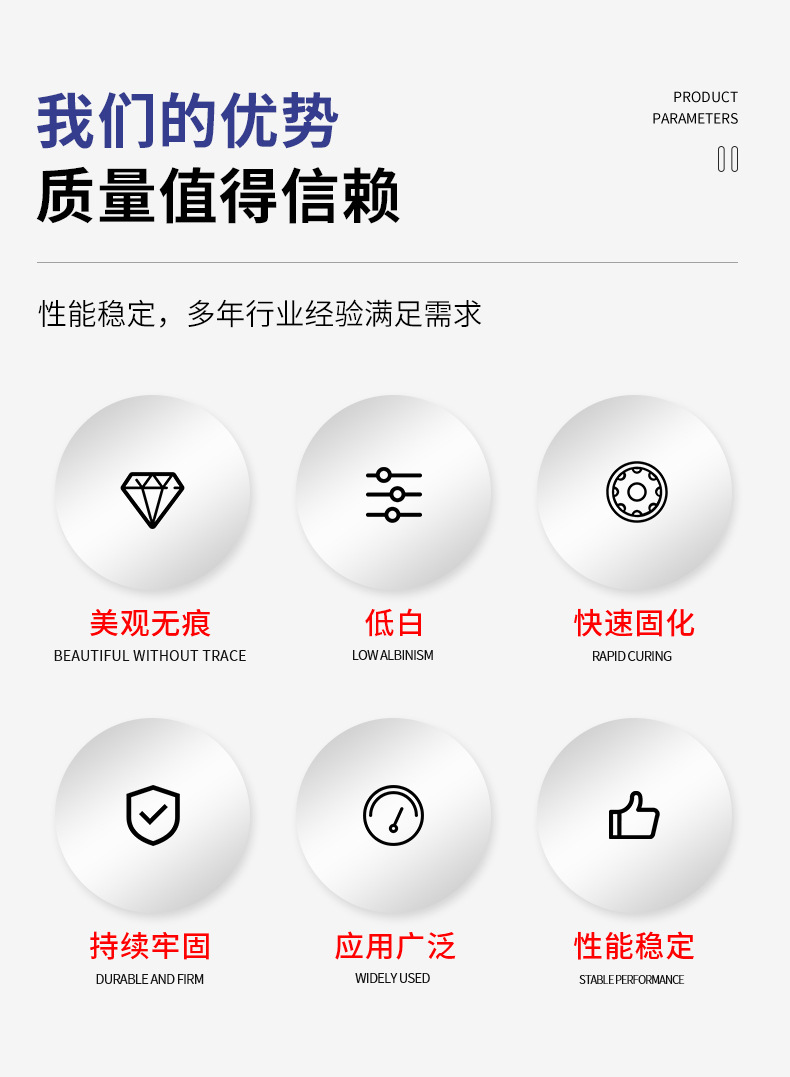 我们的优势
质量值得信赖

PRODUCT
PARAMETERS

性能稳定，多年行业经验满足需求

美观无痕
BEAUTIFUL WITHOUT TRACE

低白
LOW ALBINISM

快速固化
RAPID CURING

持续牢固
DURABLE AND FIRM

应用广泛
WIDELY USED

性能稳定
STABLE PERFORMANCE