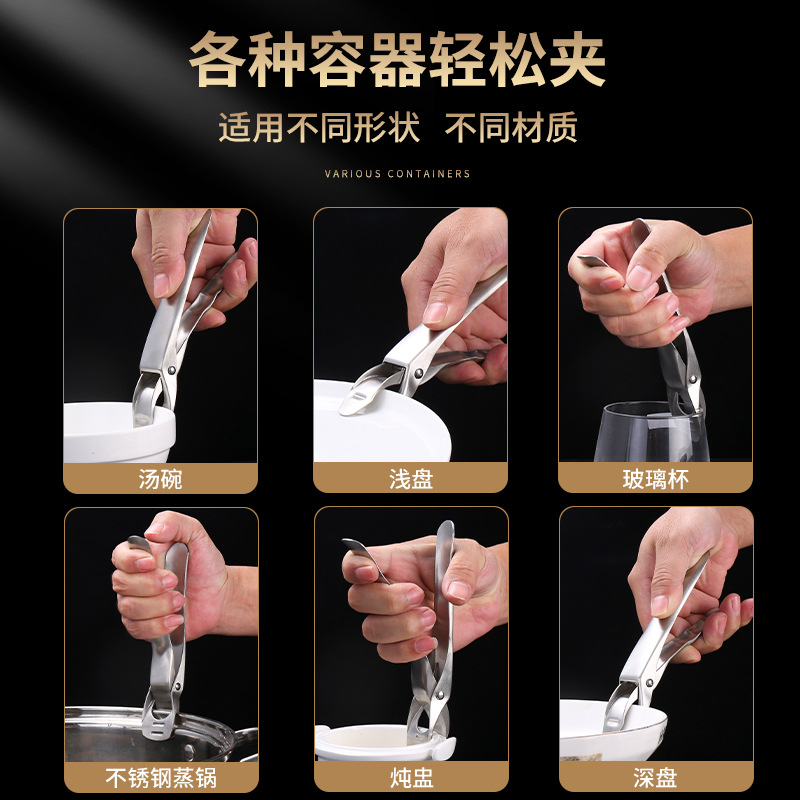 各种容器轻松夹

适用不同形状 不同材质

VARIOUS CONTAINERS

汤碗

浅盘

玻璃杯

不锈钢蒸锅

炖盅

深盘