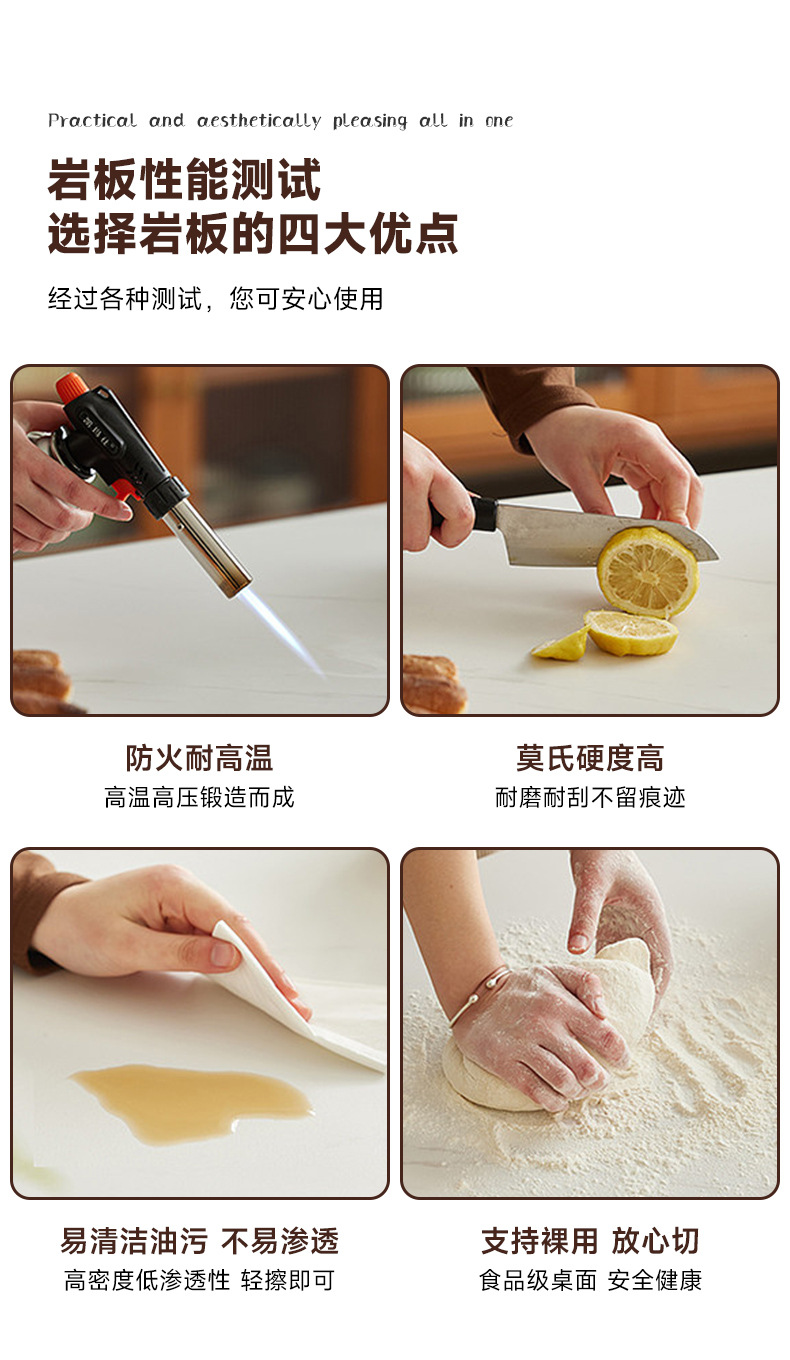 Practical and aesthetically pleasing all in one

岩板性能测试
选择岩板的四大优点

经过各种测试，您可安心使用

防火耐高温
高温高压锻造而成

莫氏硬度高
耐磨耐刮不留痕迹

易清洁油污 不易渗透
高密度低渗透性 轻擦即可

支持裸用 放心切
食品级桌面 安全健康