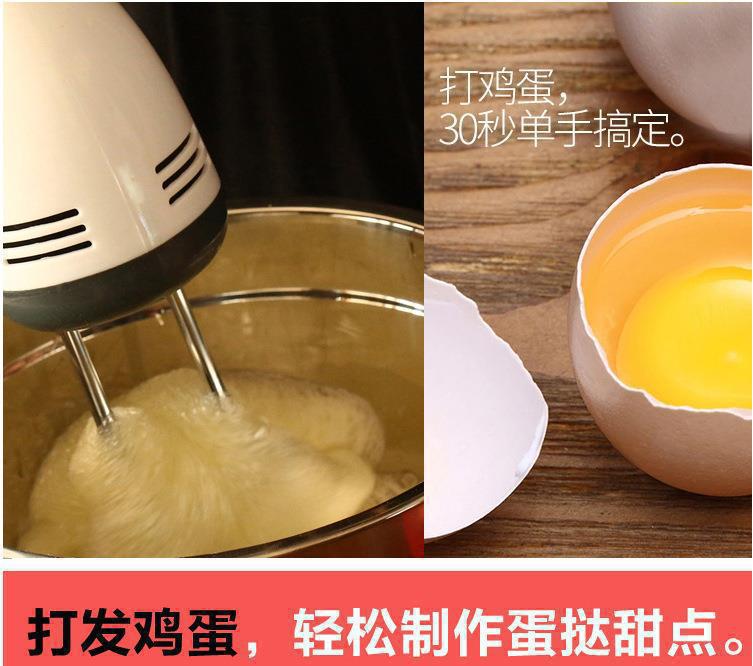 打鸡蛋，
30秒单手搞定。

打发鸡蛋，轻松制作蛋挞甜点。