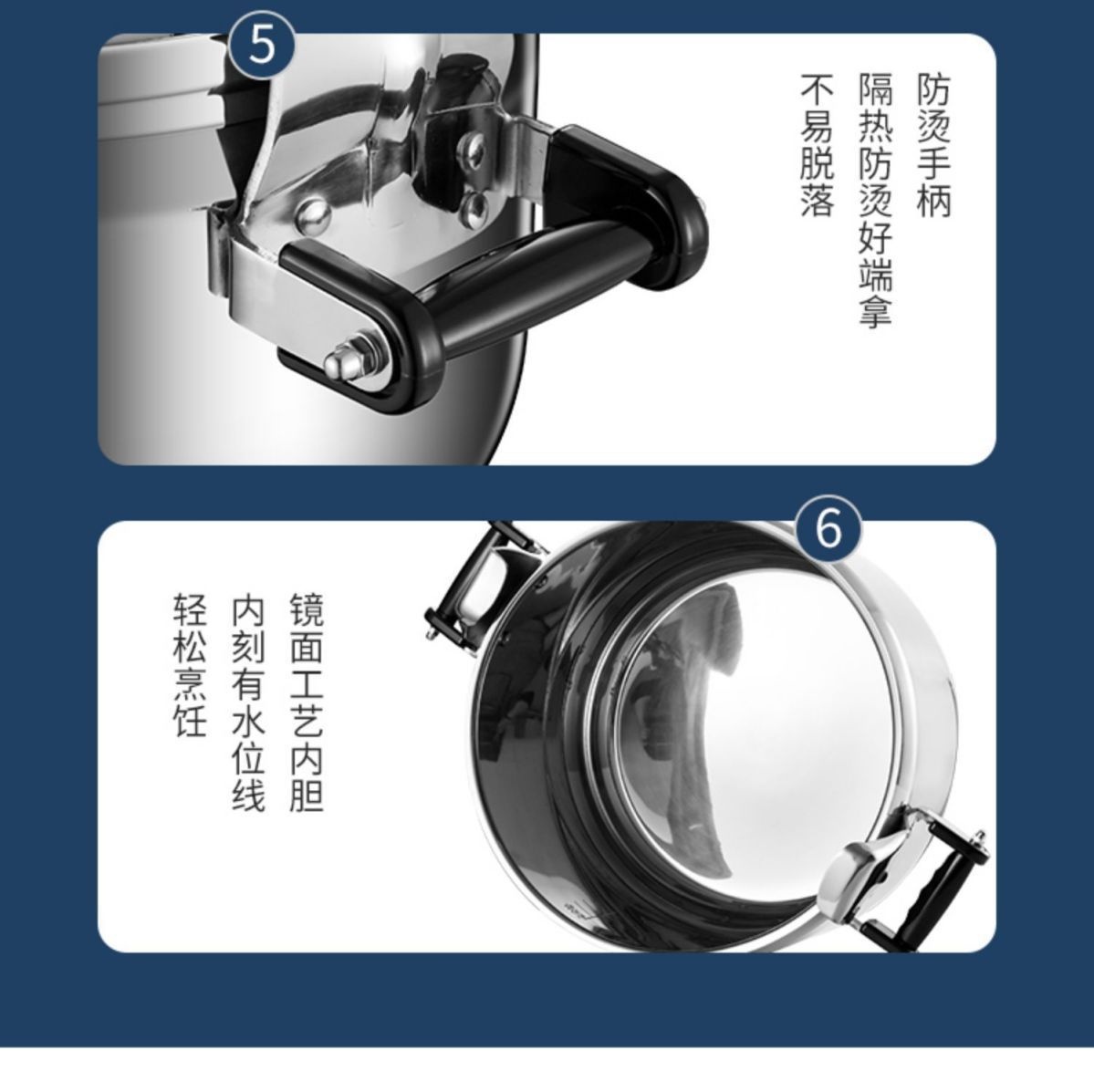 5

防烫手柄
隔热防烫好端拿
不易脱落

6

镜面工艺内胆
内刻有水位线
轻松烹饪