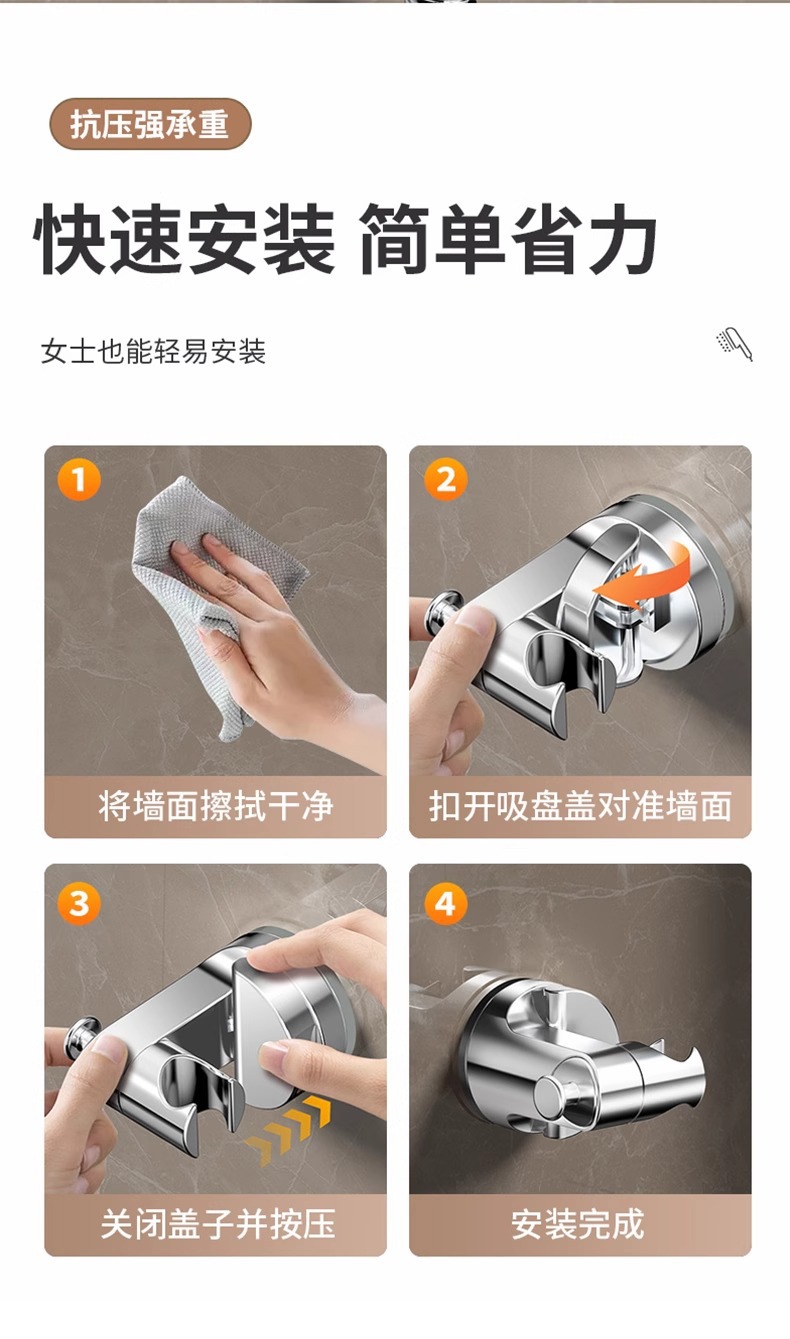 抗压强承重

快速安装 简单省力

女士也能轻易安装

1
将墙面擦拭干净

2
扣开吸盘盖对准墙面

3
关闭盖子并按压

4
安装完成