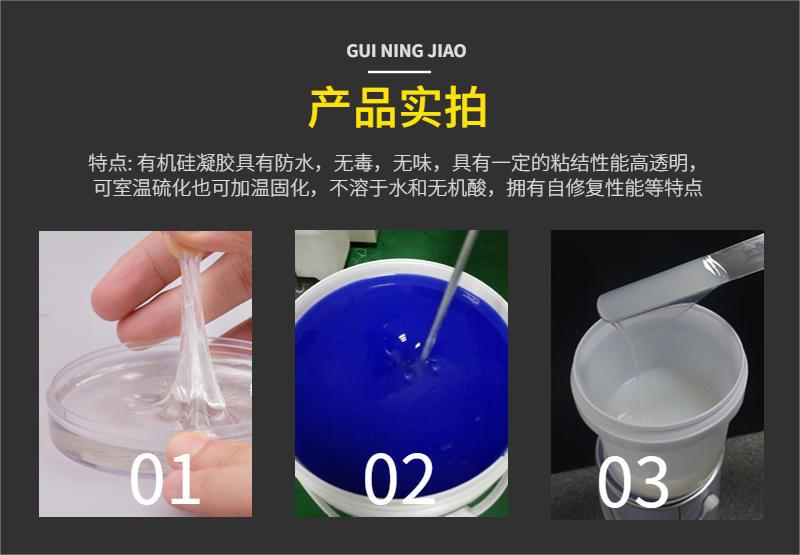 GUI NING JIAO

产品实拍

特点: 有机硅凝胶具有防水，无毒，无味，具有一定的粘结性能高透明，可室温硫化也可加温固化，不溶于水和无机酸，拥有自修复性能等特点

01

02

03