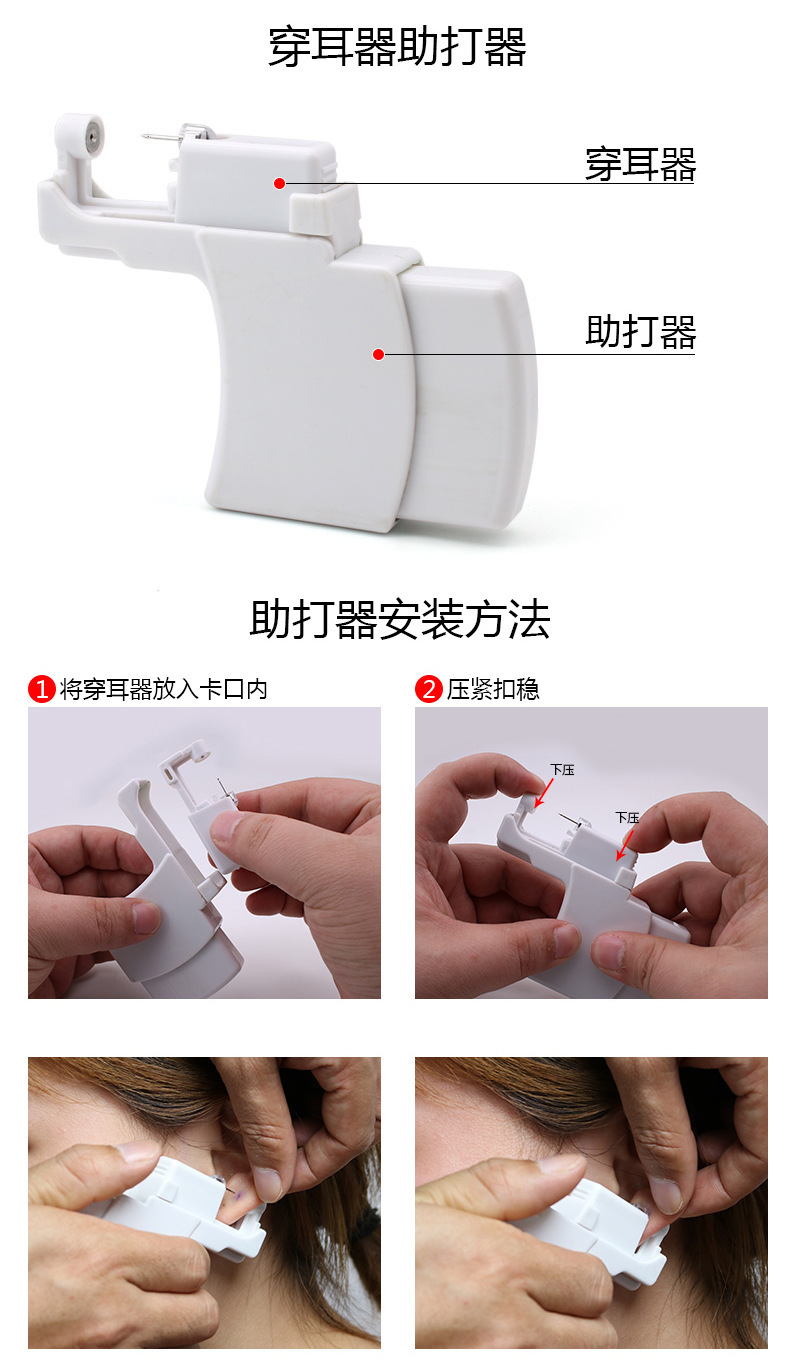 穿耳器助打器

穿耳器

助打器

助打器安装方法

1 将穿耳器放入卡口内

2 压紧扣稳

下压

下压