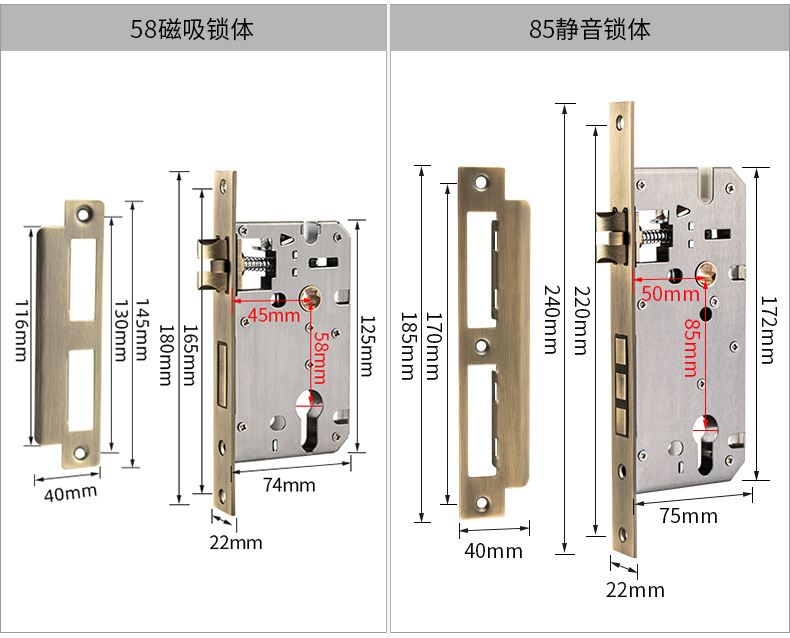 58磁吸锁体

116mm
130mm
145mm
40mm
180mm
165mm
45mm
58mm
125mm
74mm
22mm

85静音锁体

185mm
170mm
40mm
240mm
220mm
50mm
85mm
172mm
75mm
22mm