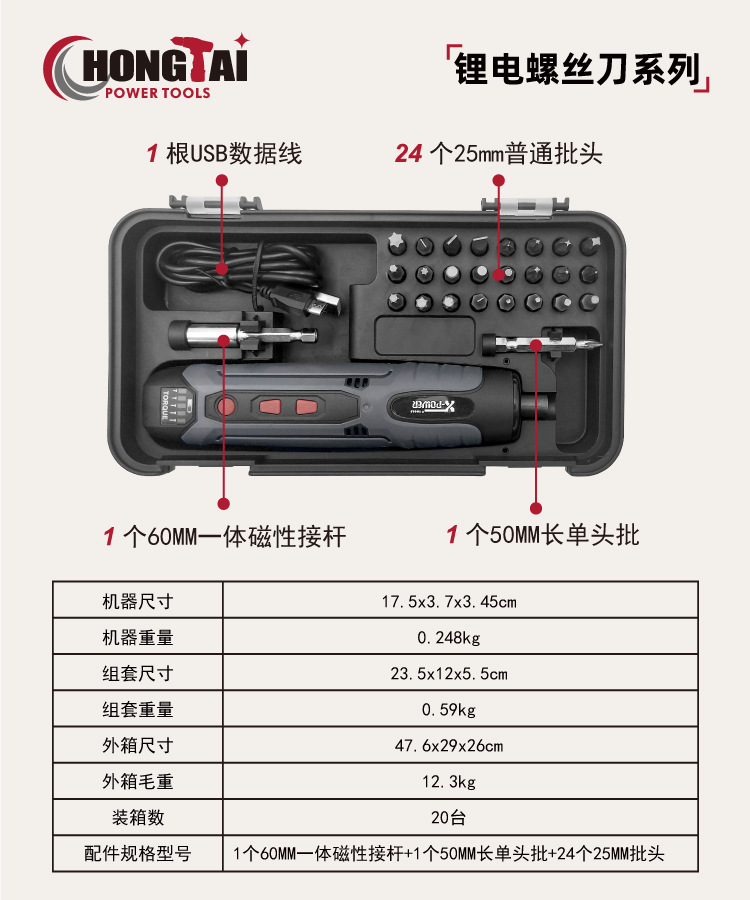 HONGTAI
POWER TOOLS

「锂电螺丝刀系列」

1 根USB数据线

24 个25mm普通批头

TORQUE

X-POWER

1 个60MM一体磁性接杆

1 个50MM长单头批

| 机器尺寸 | 17.5x3.7x3.45cm |
|---|---|
| 机器重量 | 0.248kg |
| 组套尺寸 | 23.5x12x5.5cm |
| 组套重量 | 0.59kg |
| 外箱尺寸 | 47.6x29x26cm |
| 外箱毛重 | 12.3kg |
| 装箱数 | 20台 |
| 配件规格型号 | 1个60MM一体磁性接杆+1个50MM长单头批+24个25MM批头 |