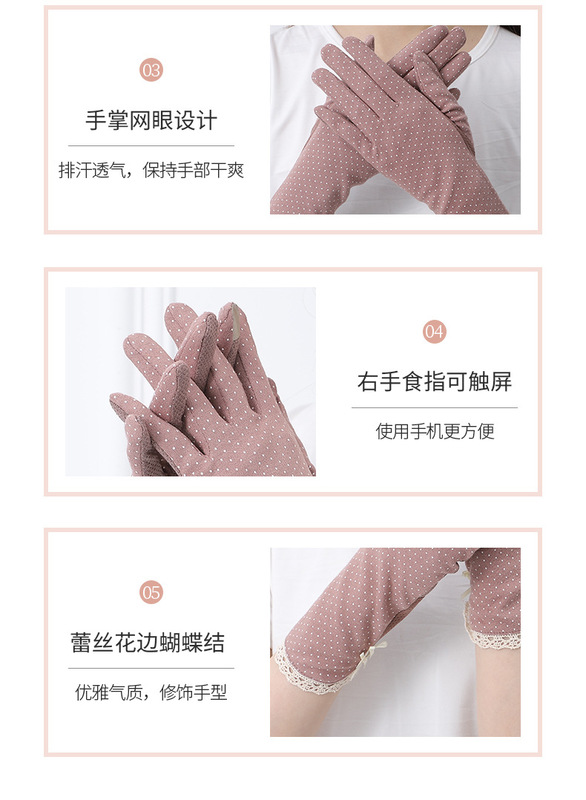 03

手掌网眼设计

排汗透气，保持手部干爽

04

右手食指可触屏

使用手机更方便

05

蕾丝花边蝴蝶结

优雅气质，修饰手型