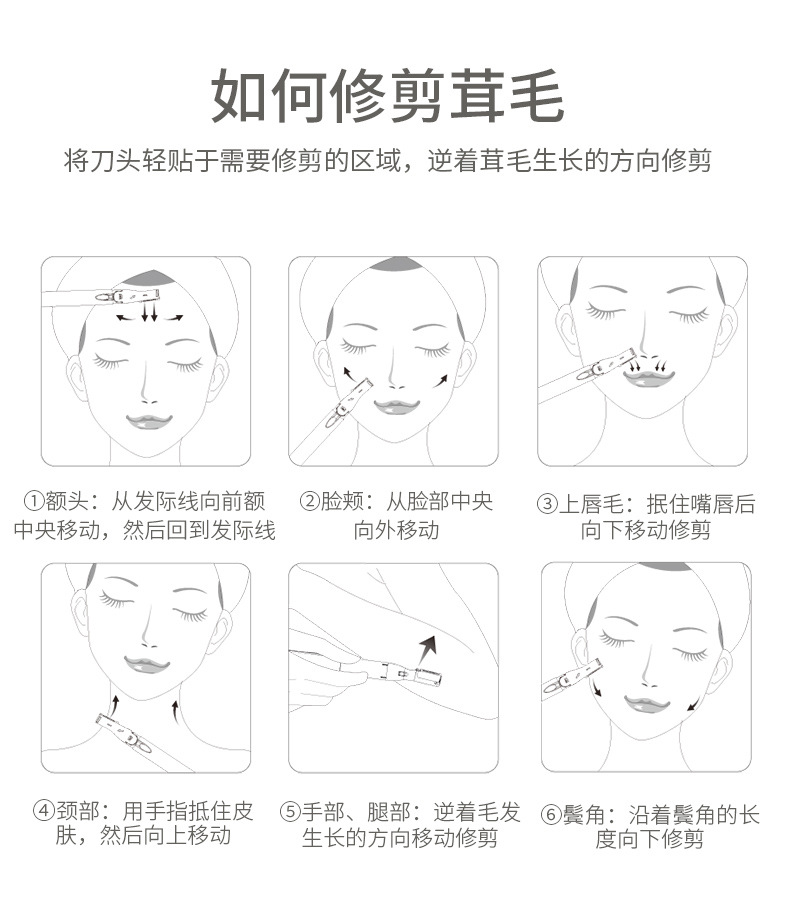 如何修剪茸毛

将刀头轻贴于需要修剪的区域，逆着茸毛生长的方向修剪

①额头：从发际线向前额中央移动，然后回到发际线

②脸颊：从脸部中央向外移动

③上唇毛：抿住嘴唇后向下移动修剪

④颈部：用手指抵住皮肤，然后向上移动

⑤手部、腿部：逆着毛发生长的方向移动修剪

⑥鬓角：沿着鬓角的长度向下修剪