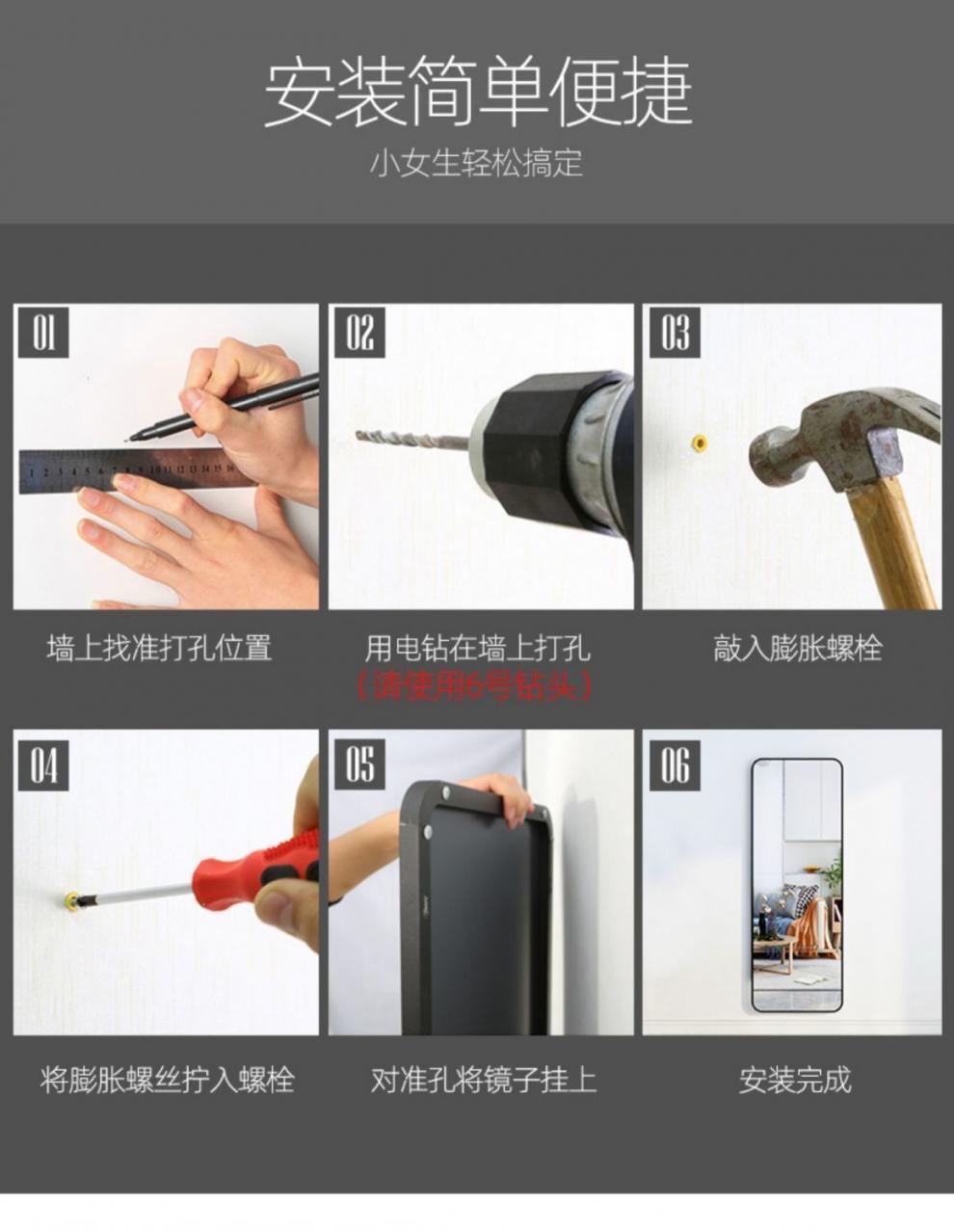 安装简单便捷

小女生轻松搞定

01

1 2 3 4 5 6 7 8 9 10 11 12 13 14 15 16

墙上找准打孔位置

02

用电钻在墙上打孔
（请使用6号钻头）

03

敲入膨胀螺栓

04

将膨胀螺丝拧入螺栓

05

对准孔将镜子挂上

06

安装完成