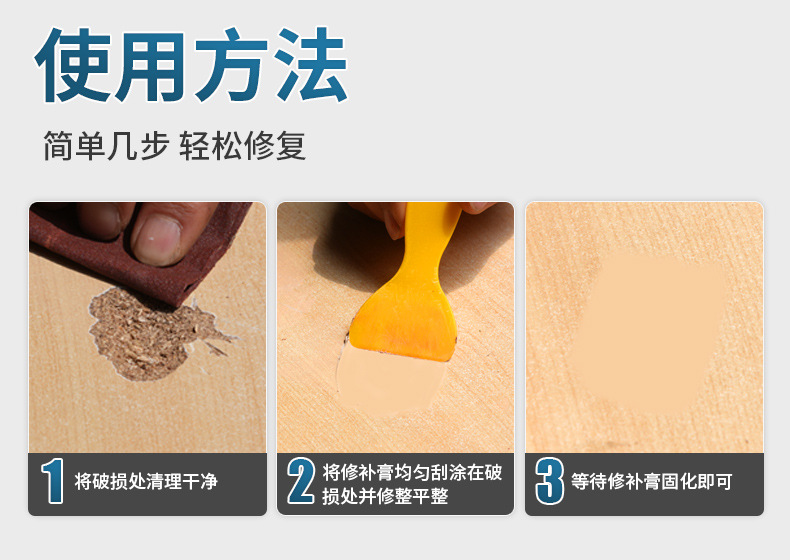 使用方法

简单几步 轻松修复

1 将破损处清理干净

2 将修补膏均匀刮涂在破损处并修整平整

3 等待修补膏固化即可