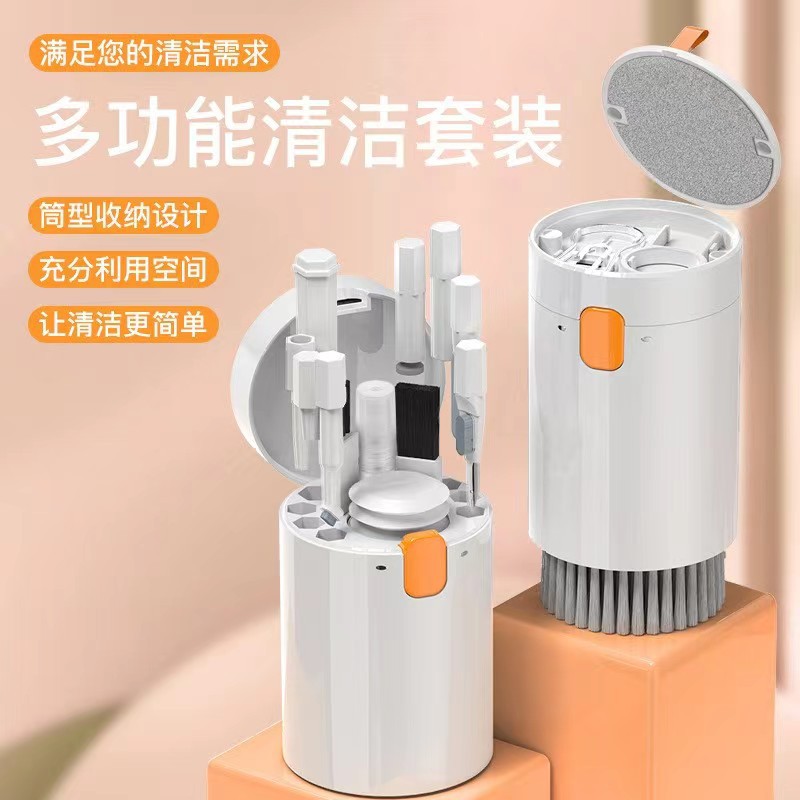 满足您的清洁需求

多功能清洁套装

筒型收纳设计

充分利用空间

让清洁更简单