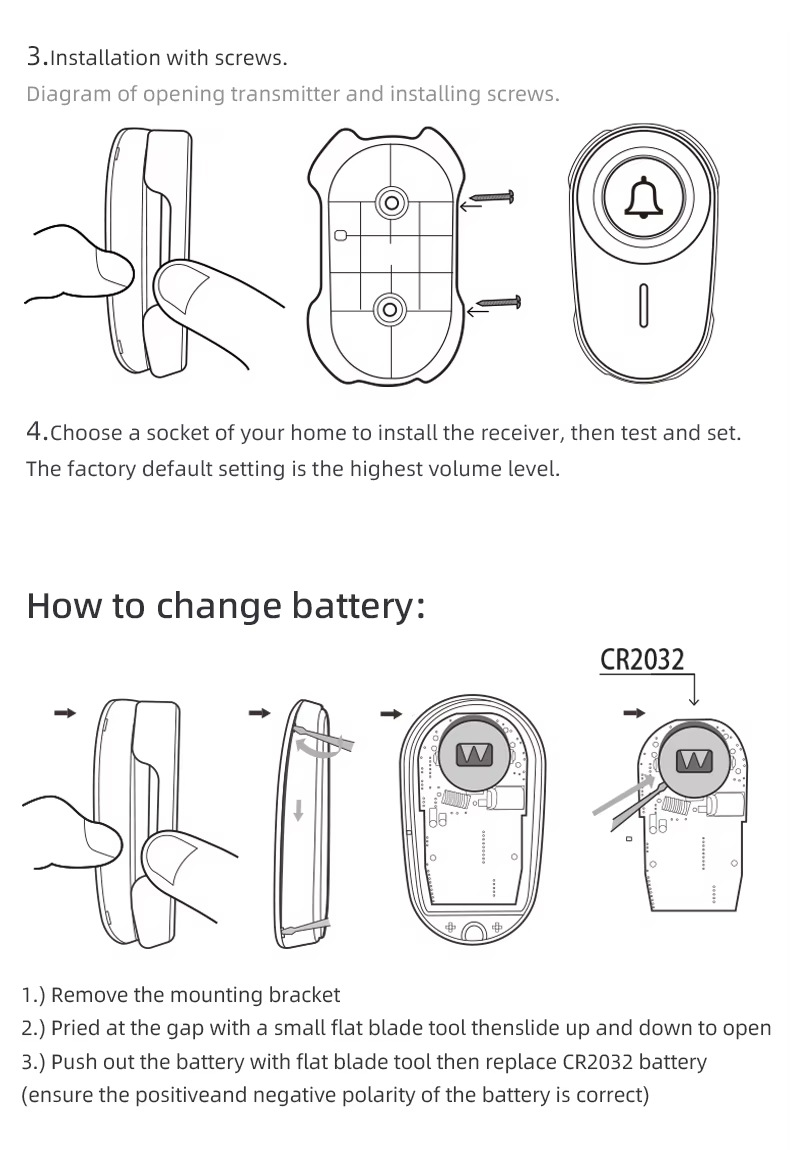 3.Installation with screws.
Diagram of opening transmitter and installing screws.

4.Choose a socket of your home to install the receiver, then test and set. The factory default setting is the highest volume level.

How to change battery:

CR2032

1.) Remove the mounting bracket
2.) Pried at the gap with a small flat blade tool thenslide up and down to open
3.) Push out the battery with flat blade tool then replace CR2032 battery (ensure the positiveand negative polarity of the battery is correct)