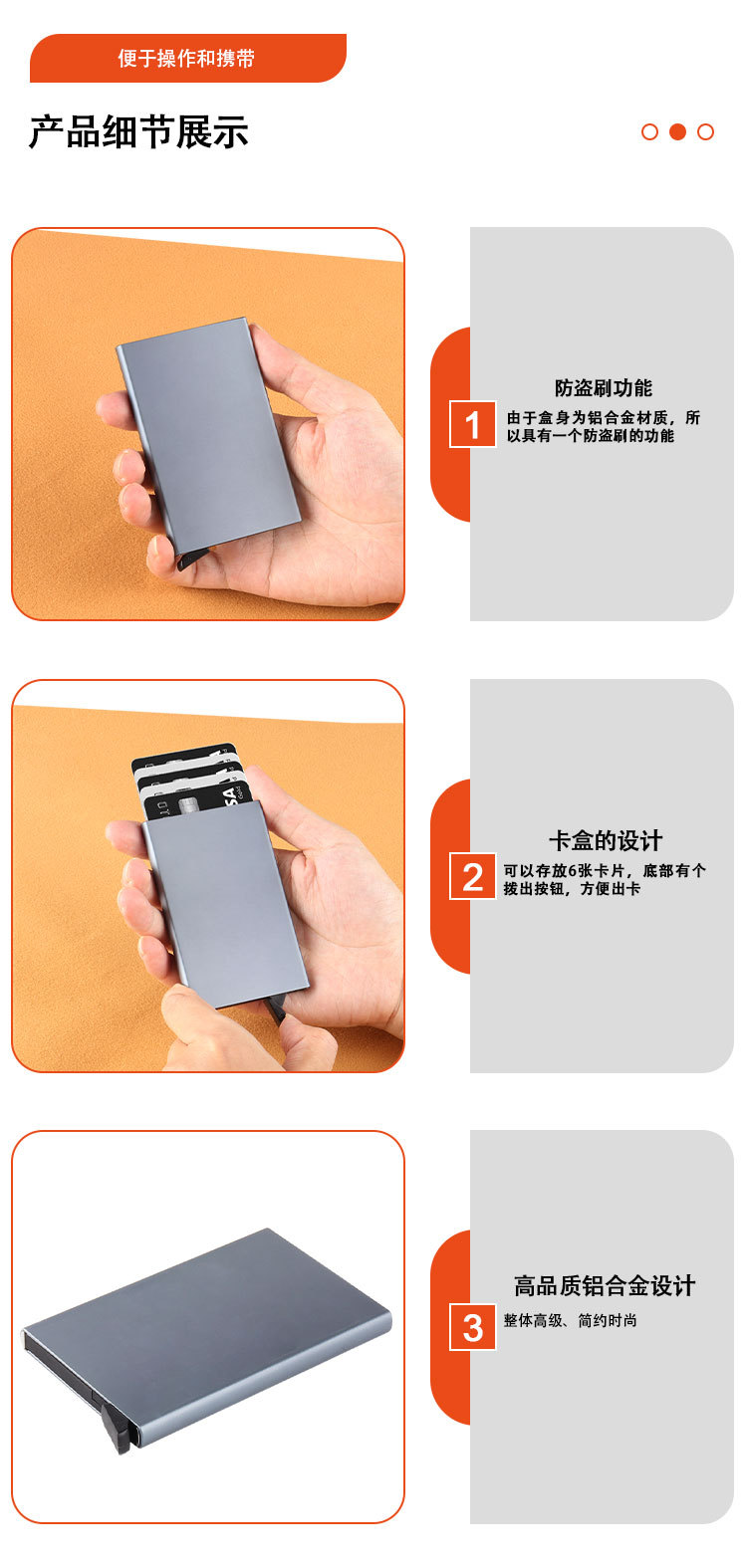 便于操作和携带

产品细节展示

防盗刷功能

1 由于盒身为铝合金材质，所以具有一个防盗刷的功能

卡盒的设计

2 可以存放6张卡片，底部有个拨出按钮，方便出卡

高品质铝合金设计

3 整体高级、简约时尚