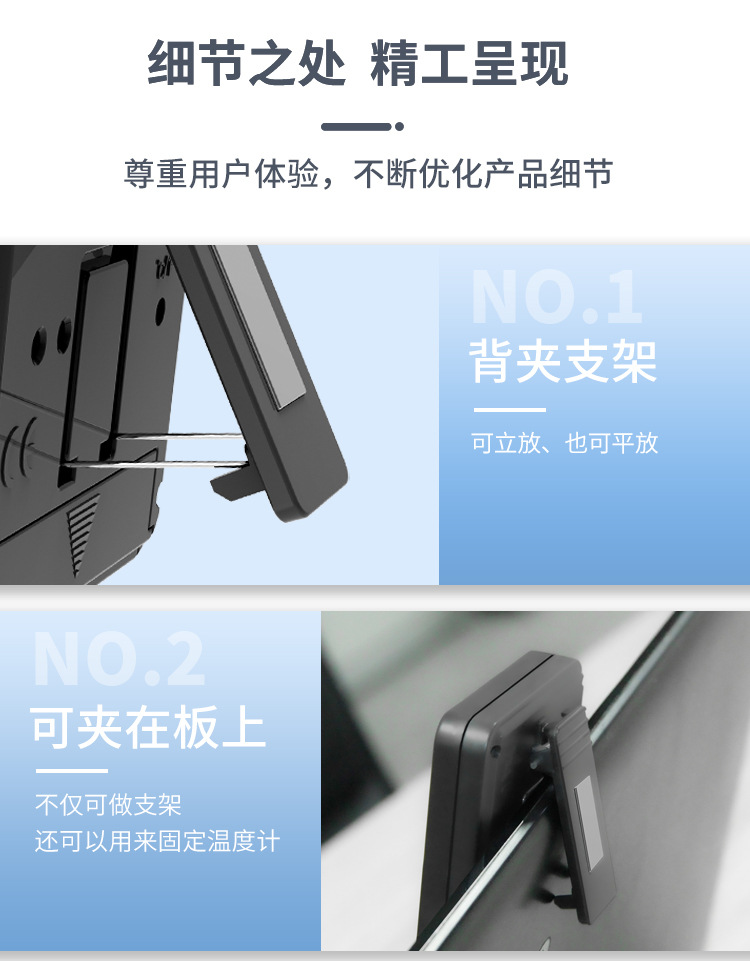 细节之处 精工呈现

尊重用户体验，不断优化产品细节

NO.1
背夹支架

可立放、也可平放

NO.2
可夹在板上

不仅可做支架
还可以用来固定温度计