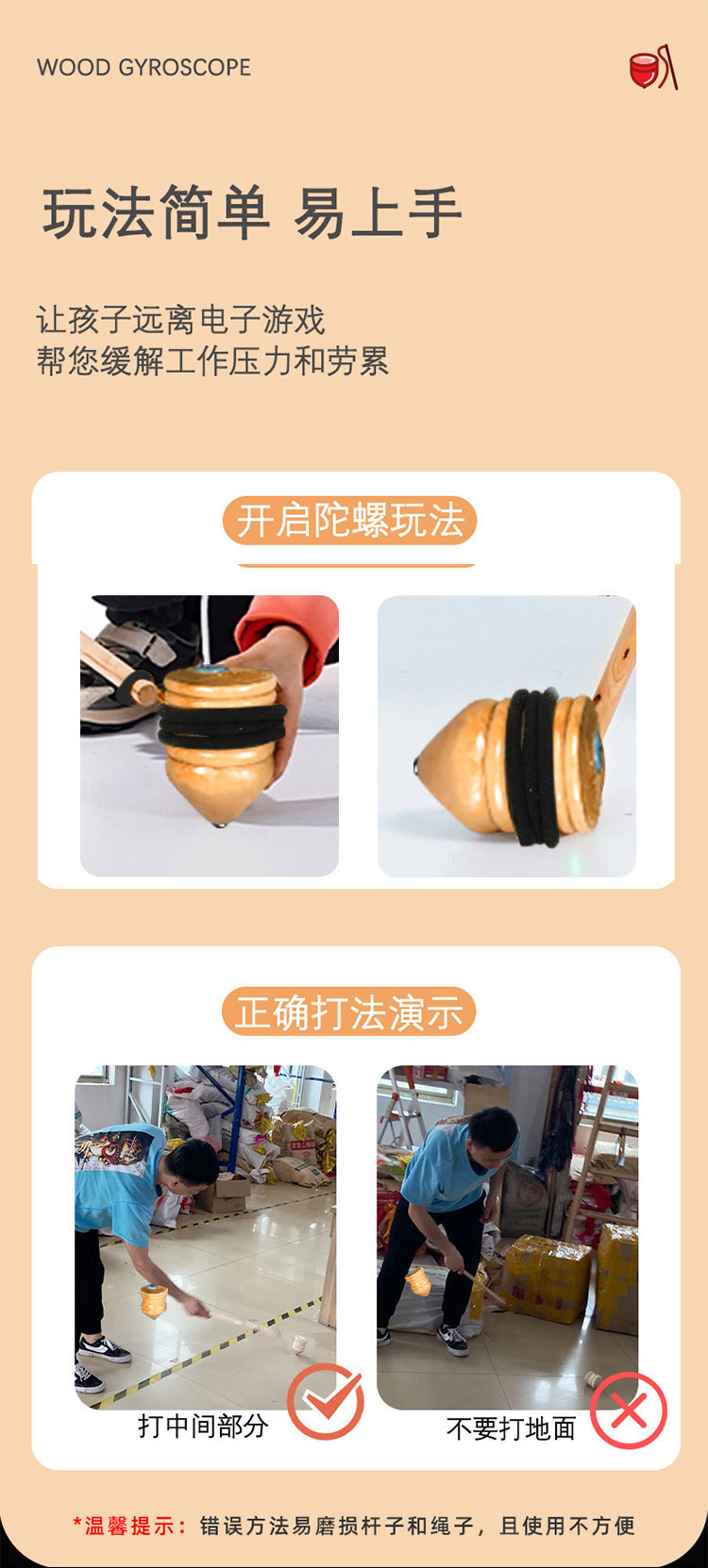 WOOD GYROSCOPE

玩法简单 易上手

让孩子远离电子游戏
帮您缓解工作压力和劳累

开启陀螺玩法

正确打法演示

打中间部分

不要打地面

*温馨提示：错误方法易磨损杆子和绳子，且使用不方便