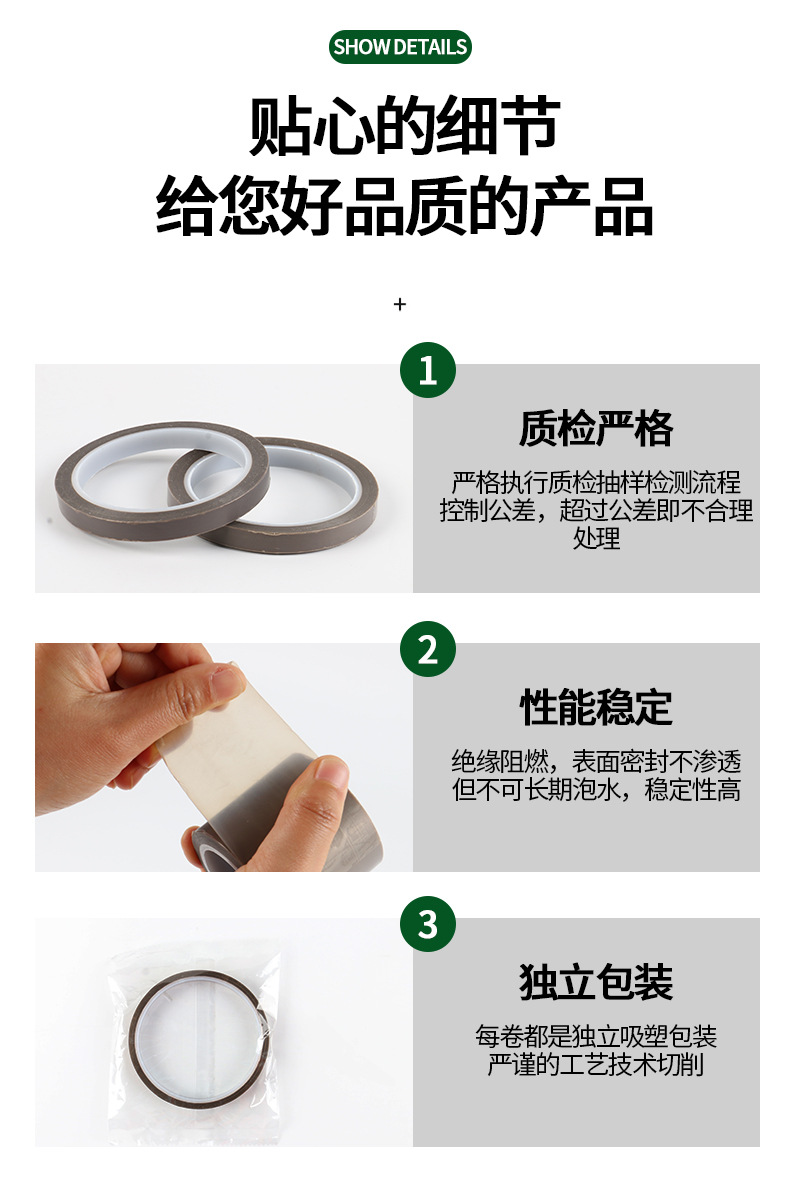 SHOW DETAILS

贴心的细节
给您好品质的产品

+

1

质检严格

严格执行质检抽样检测流程
控制公差，超过公差即不合理处理

2

性能稳定

绝缘阻燃，表面密封不渗透
但不可长期泡水，稳定性高

3

独立包装

每卷都是独立吸塑包装
严谨的工艺技术切削