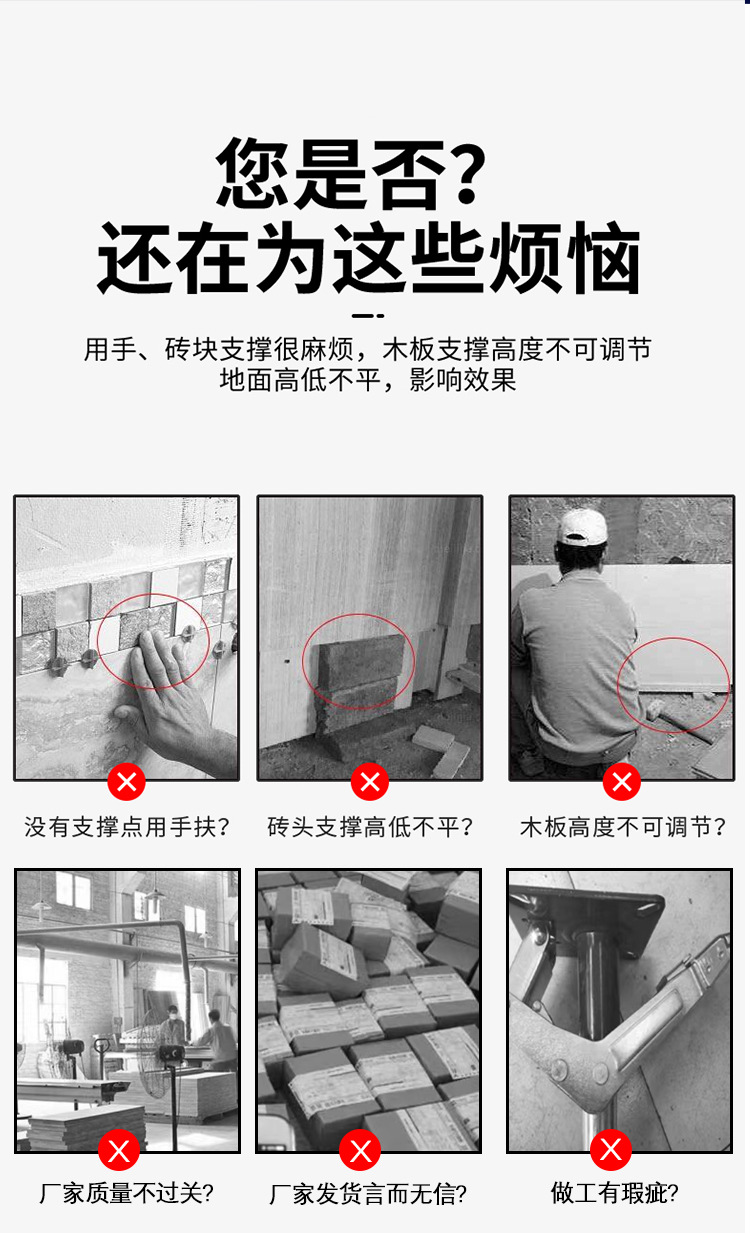 您是否?
还在为这些烦恼

用手、砖块支撑很麻烦，木板支撑高度不可调节
地面高低不平，影响效果

没有支撑点用手扶?

砖头支撑高低不平?

木板高度不可调节?

厂家质量不过关?

厂家发货言而无信?

做工有瑕疵?