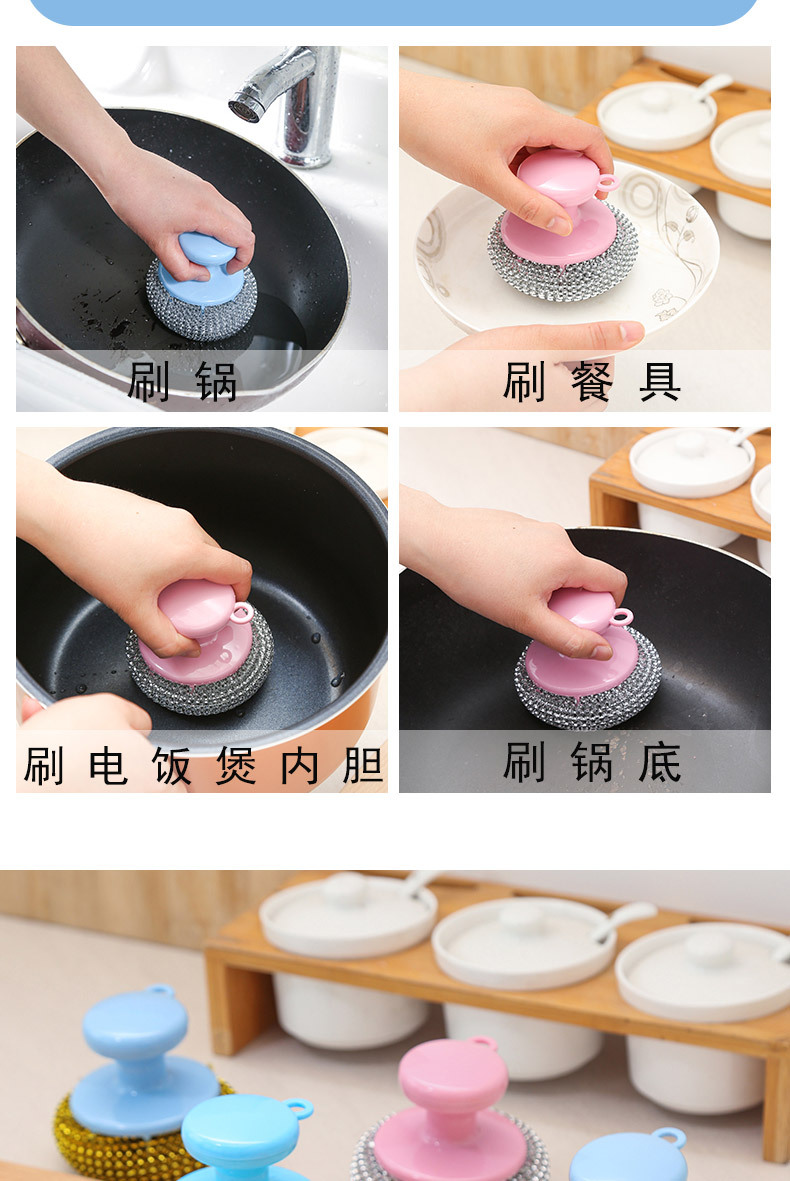 刷锅

刷餐具

刷电饭煲内胆

刷锅底