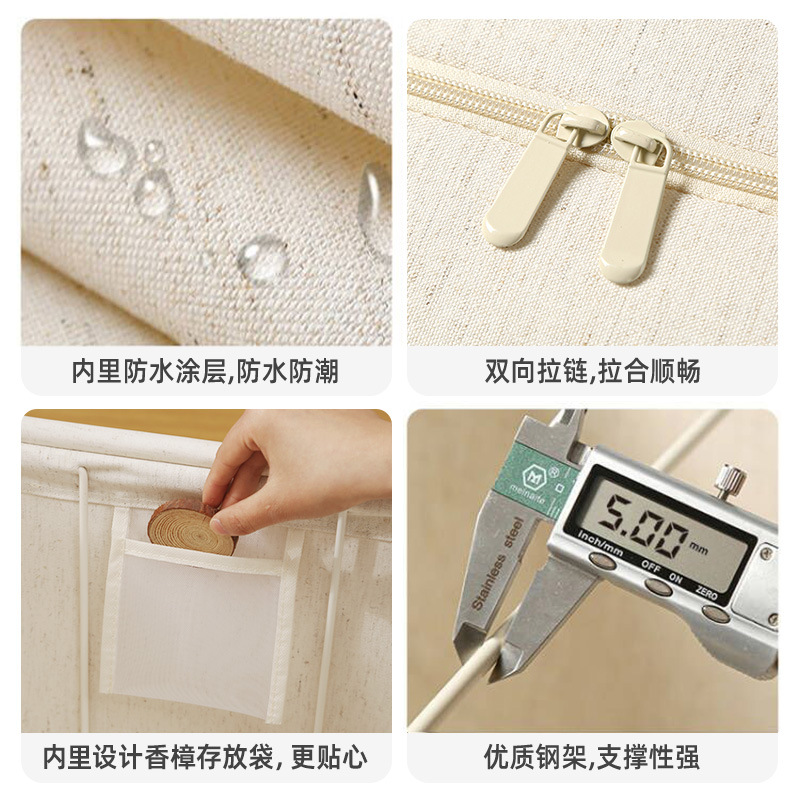 内里防水涂层,防水防潮

双向拉链,拉合顺畅

内里设计香樟存放袋, 更贴心

meinaite

Stainless steel

5.00 mm

inch/mm OFF ON ZERO

优质钢架,支撑性强