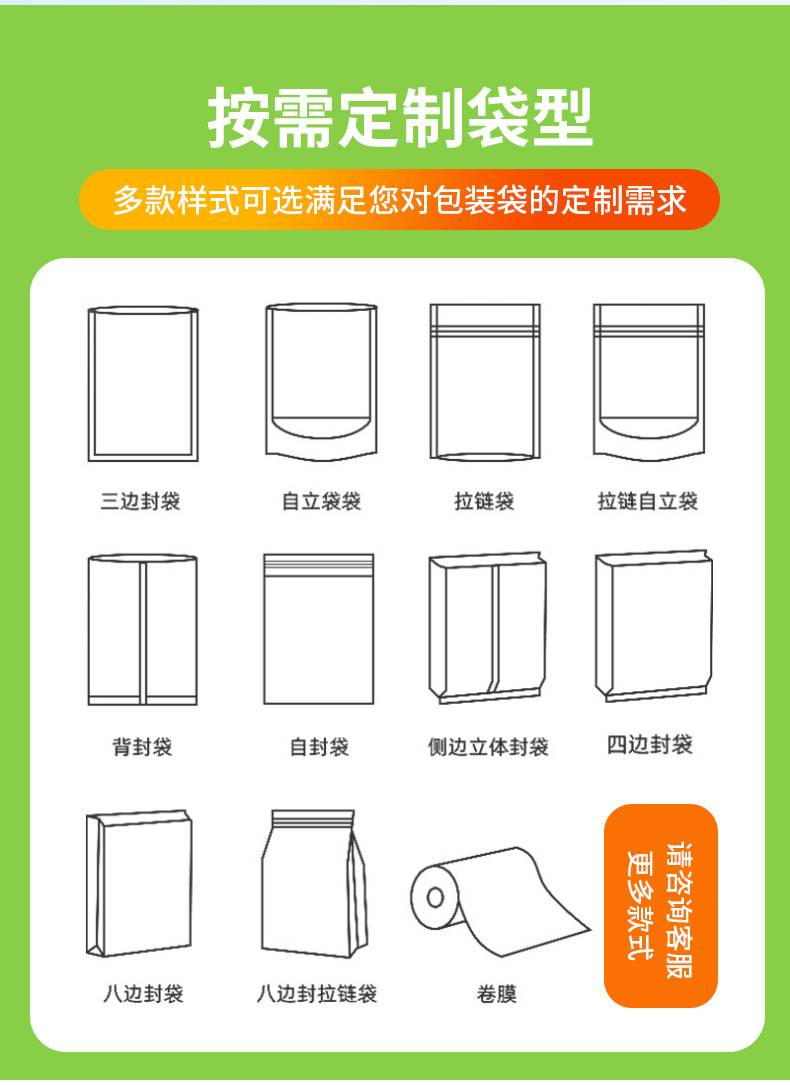 按需定制袋型

多款样式可选满足您对包装袋的定制需求

三边封袋
自立袋袋
拉链袋
拉链自立袋

背封袋
自封袋
侧边立体封袋
四边封袋

八边封袋
八边封拉链袋
卷膜

请咨询客服
更多款式