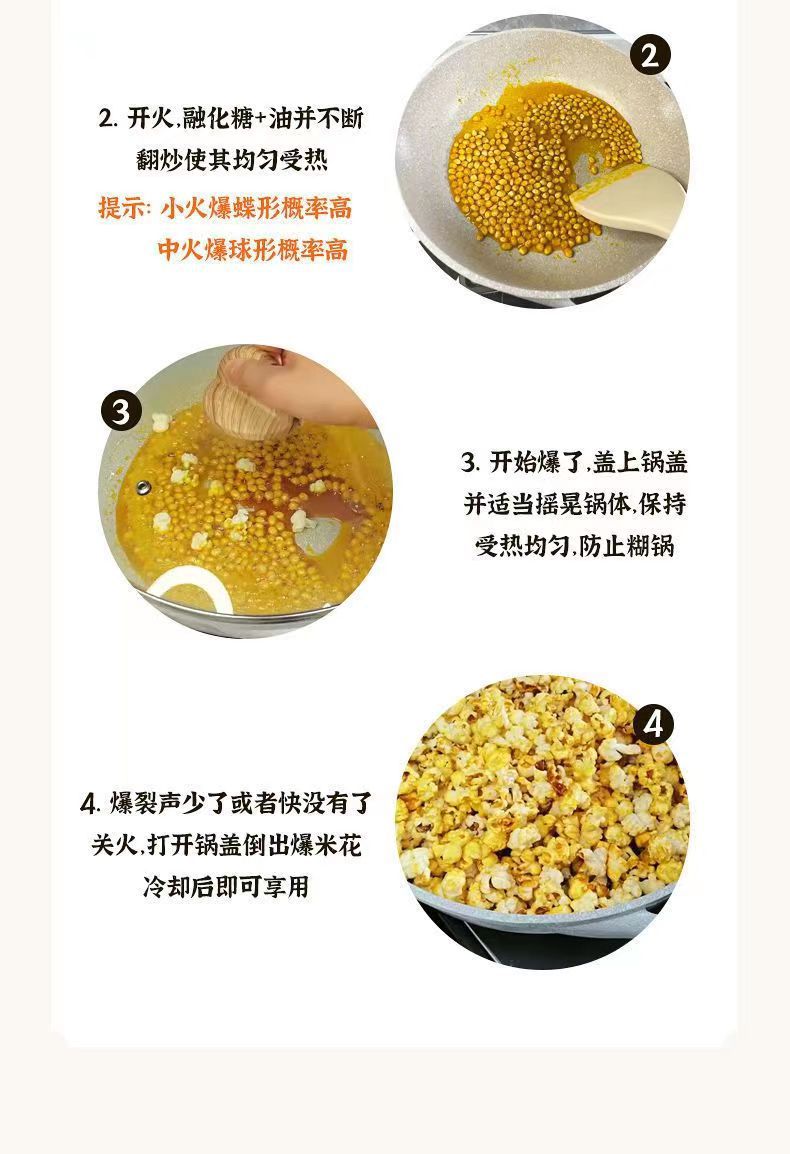 2. 开火,融化糖+油并不断翻炒使其均匀受热

提示: 小火爆蝶形概率高
中火爆球形概率高

2

3

3. 开始爆了,盖上锅盖并适当摇晃锅体,保持受热均匀,防止糊锅

4. 爆裂声少了或者快没有了关火,打开锅盖倒出爆米花冷却后即可享用

4