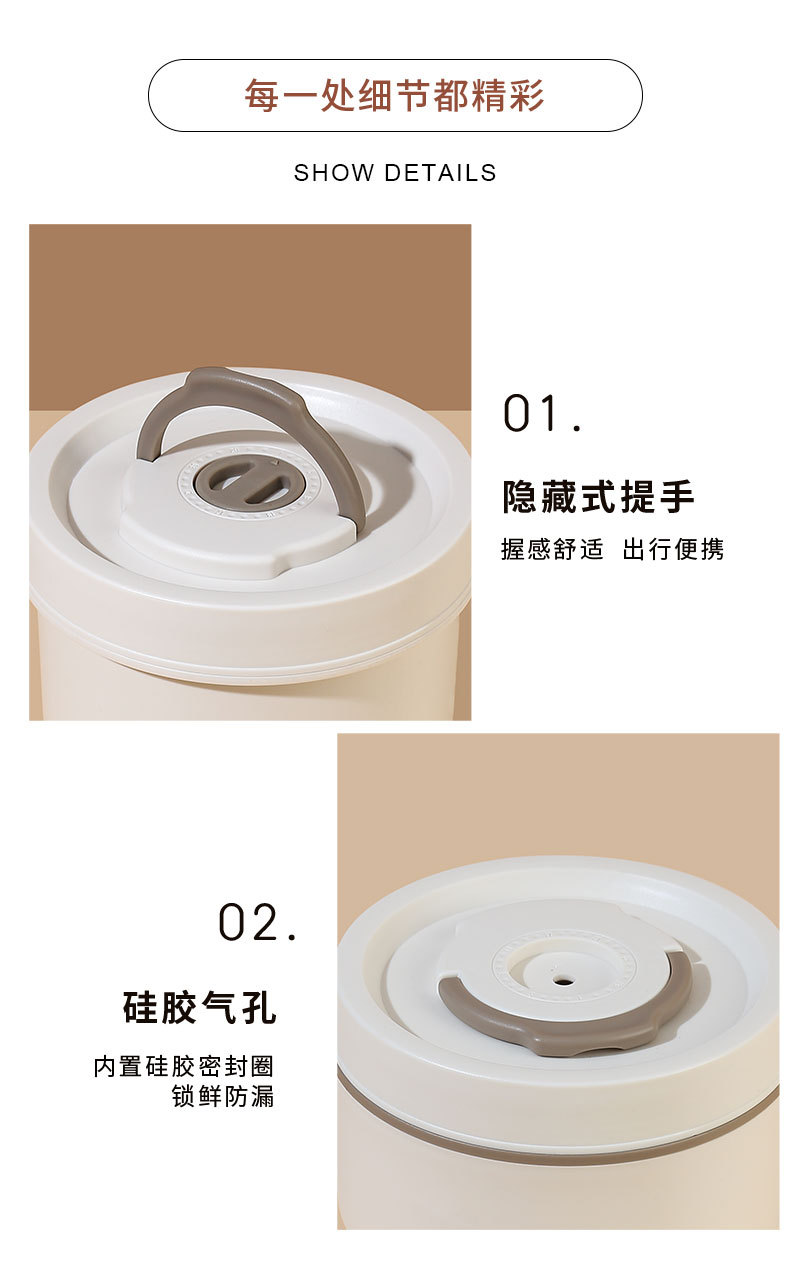 每一处细节都精彩

SHOW DETAILS

01.

隐藏式提手

握感舒适 出行便携

02.

硅胶气孔

内置硅胶密封圈
锁鲜防漏