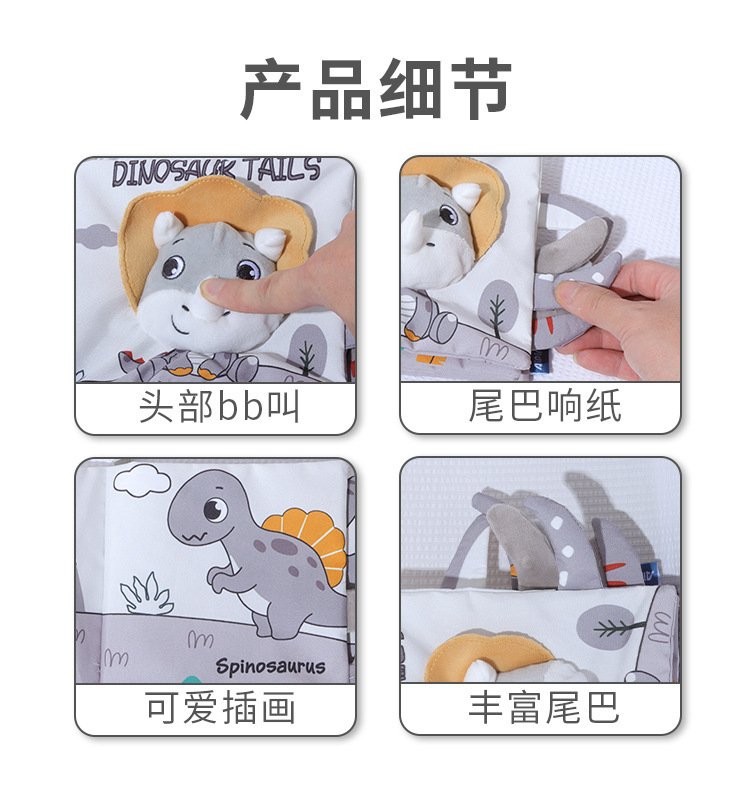 产品细节

DINOSAUR TAILS

头部bb叫

尾巴响纸

Spinosaurus

可爱插画

丰富尾巴