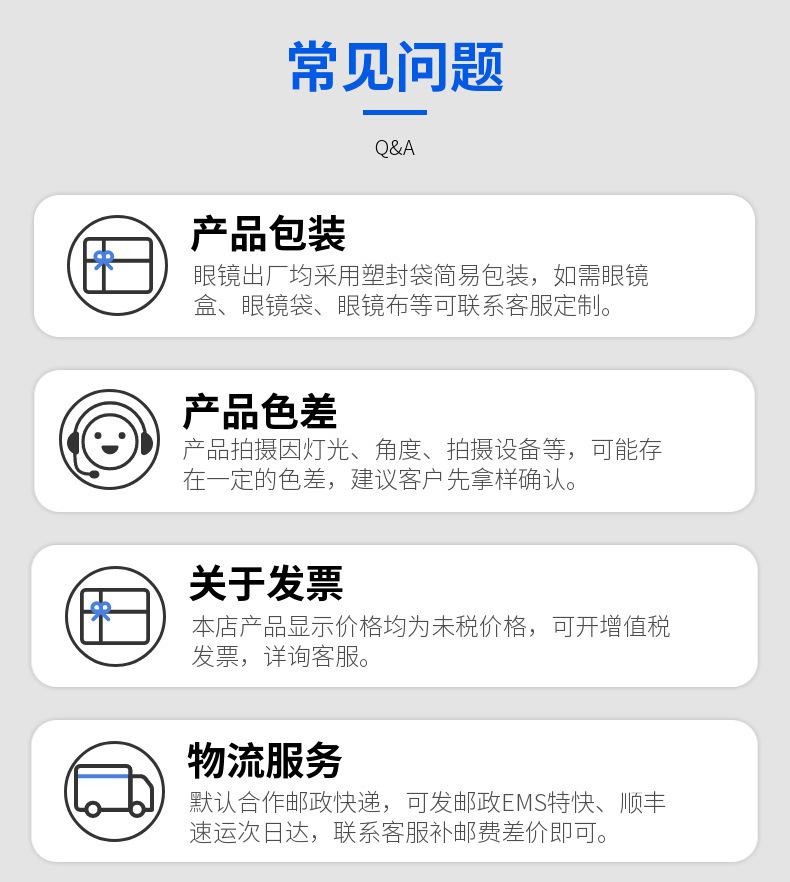 常见问题

Q&A

产品包装

眼镜出厂均采用塑封袋简易包装，如需眼镜盒、眼镜袋、眼镜布等可联系客服定制。

产品色差

产品拍摄因灯光、角度、拍摄设备等，可能存在一定的色差，建议客户先拿样确认。

关于发票

本店产品显示价格均为未税价格，可开增值税发票，详询客服。

物流服务

默认合作邮政快递，可发邮政EMS特快、顺丰速运次日达，联系客服补邮费差价即可。