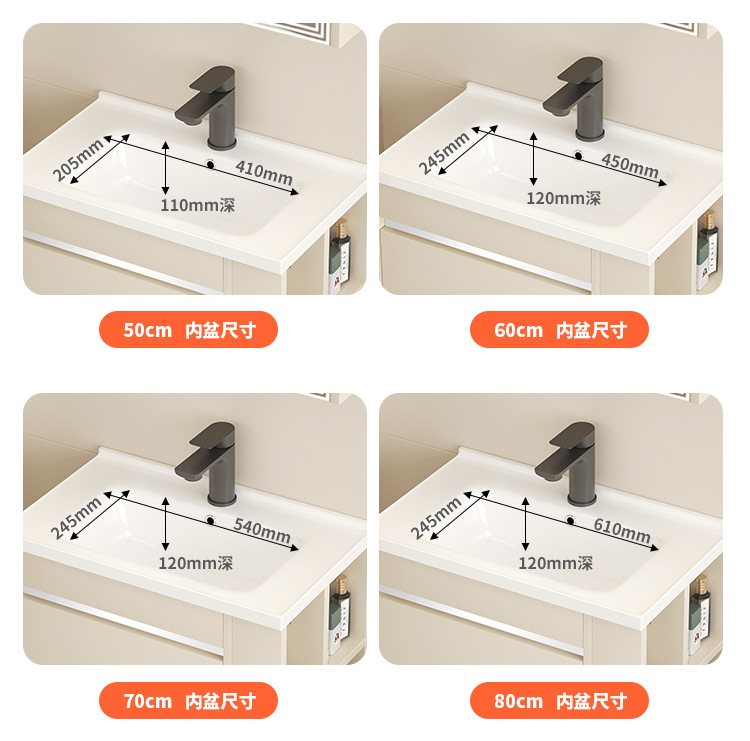 205mm
410mm
110mm深

50cm 内盆尺寸

245mm
450mm
120mm深

60cm 内盆尺寸

245mm
540mm
120mm深

70cm 内盆尺寸

245mm
610mm
120mm深

80cm 内盆尺寸