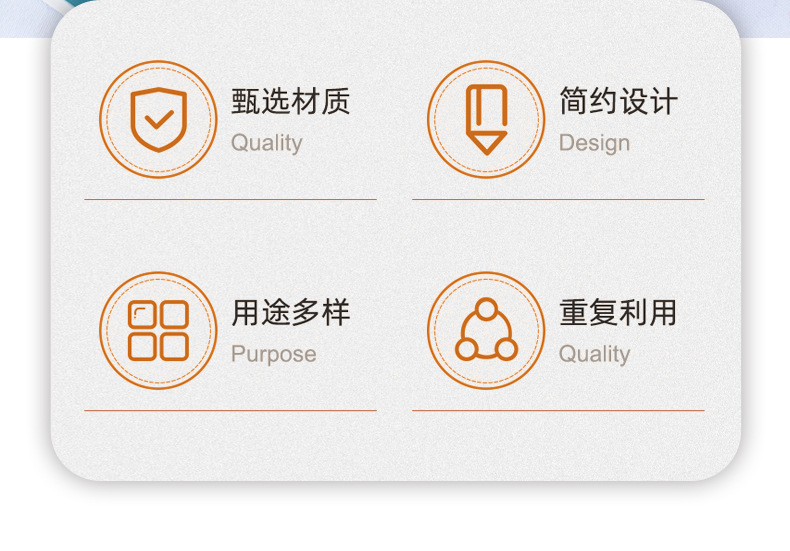 甄选材质
Quality

简约设计
Design

用途多样
Purpose

重复利用
Quality