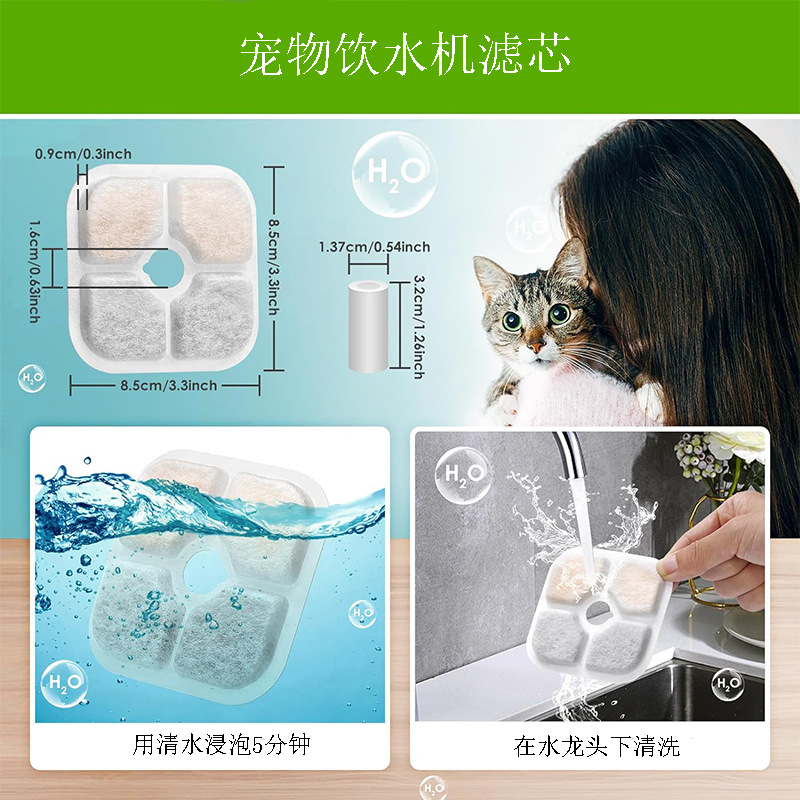 宠物饮水机滤芯

0.9cm/0.3inch

1.6cm/0.63inch

8.5cm/3.3inch

8.5cm/3.3inch

$H_2O$

1.37cm/0.54inch

3.2cm/1.26inch

$H_2O$

$H_2O$

$H_2O$

$H_2O$

用清水浸泡5分钟

$H_2O$

$H_2O$

在水龙头下清洗

$H_2O$