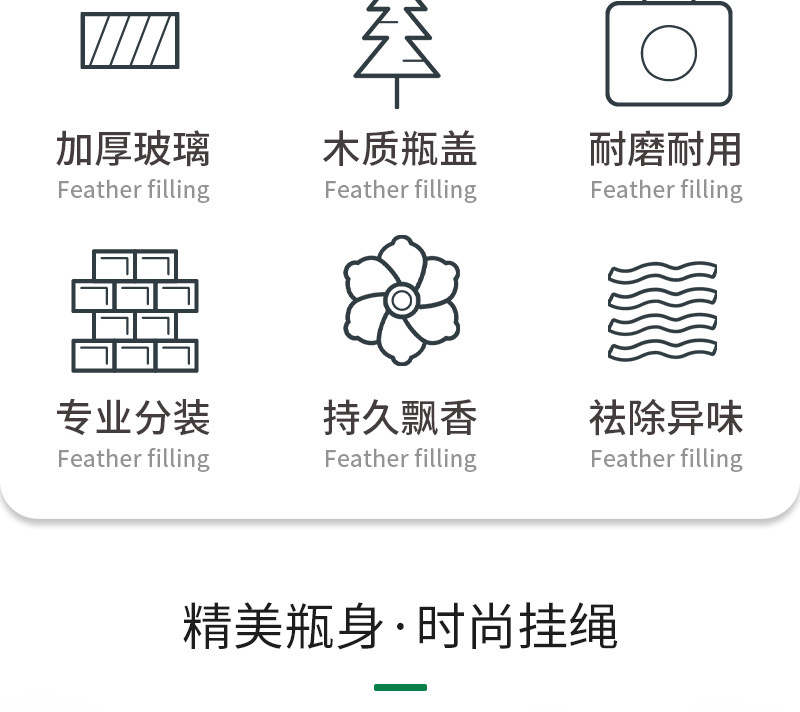 加厚玻璃
Feather filling

木质瓶盖
Feather filling

耐磨耐用
Feather filling

专业分装
Feather filling

持久飘香
Feather filling

祛除异味
Feather filling

精美瓶身·时尚挂绳