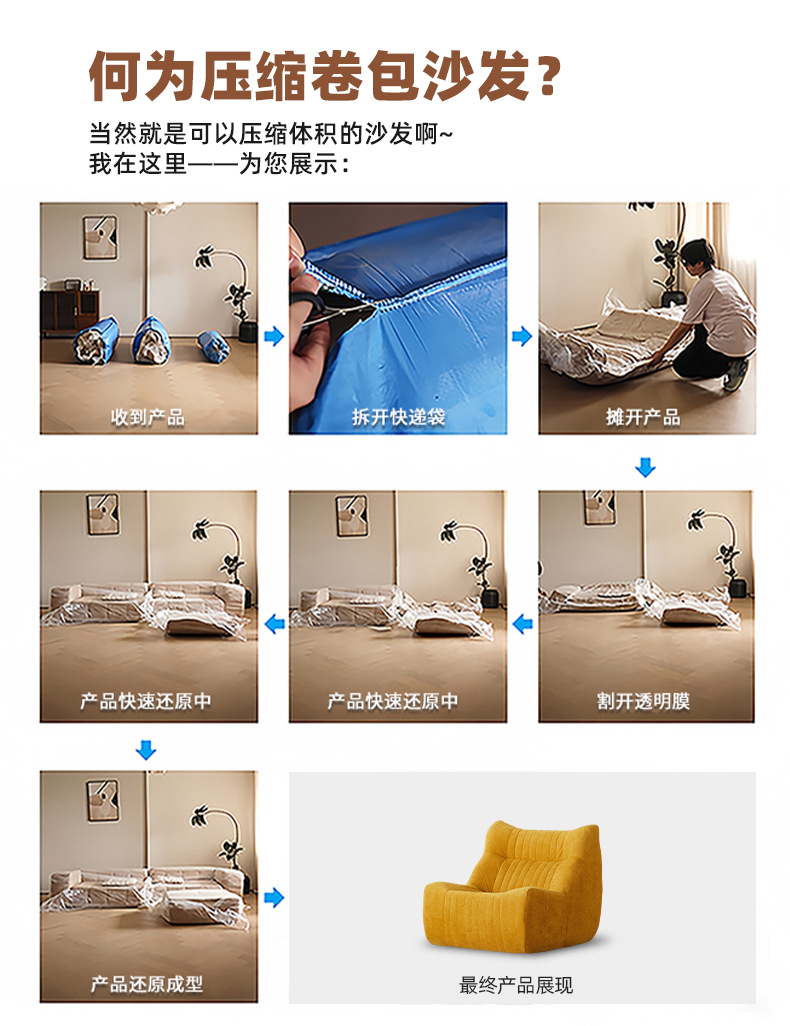 何为压缩卷包沙发？

当然就是可以压缩体积的沙发啊~
我在这里——为您展示：

收到产品

拆开快递袋

摊开产品

割开透明膜

产品快速还原中

产品快速还原中

产品还原成型

最终产品展现