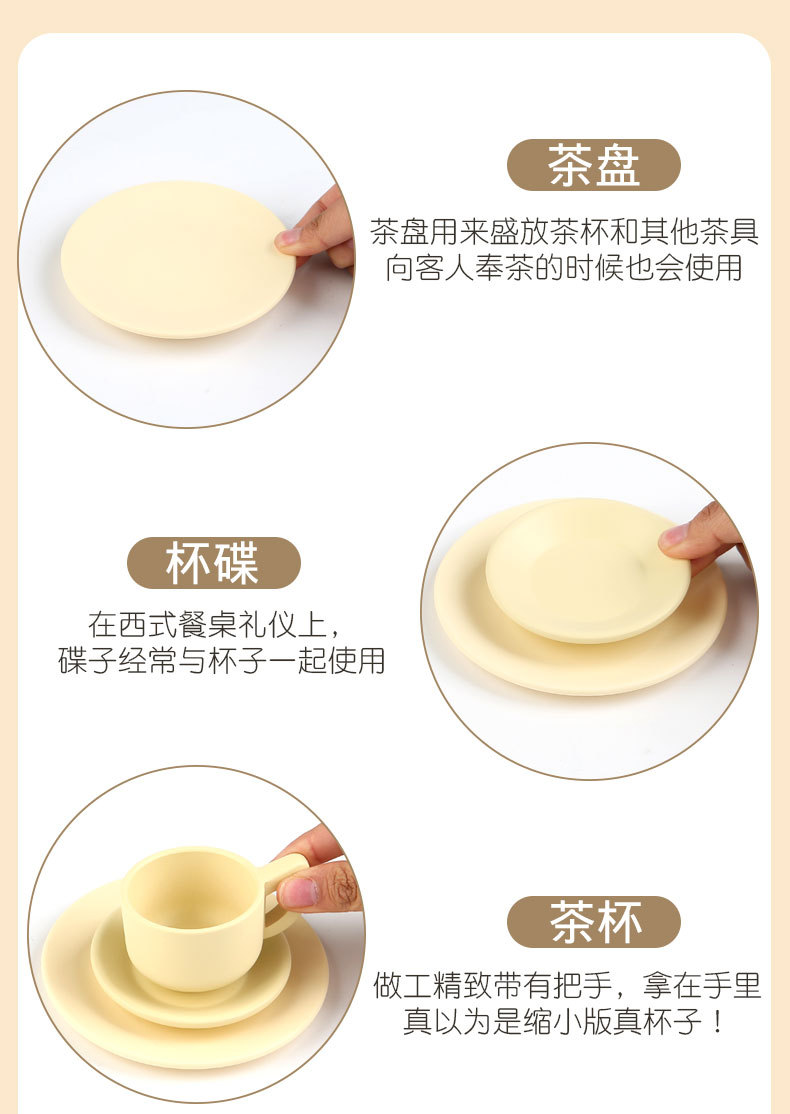 茶盘

茶盘用来盛放茶杯和其他茶具
向客人奉茶的时候也会使用

杯碟

在西式餐桌礼仪上，
碟子经常与杯子一起使用

茶杯

做工精致带有把手，拿在手里
真以为是缩小版真杯子！