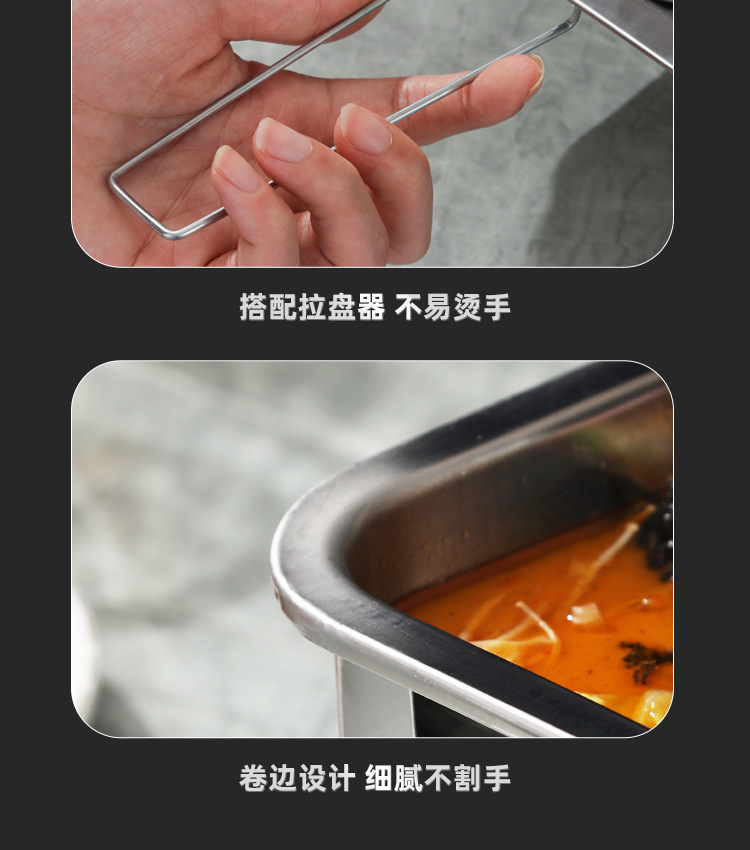 搭配拉盘器 不易烫手

卷边设计 细腻不割手